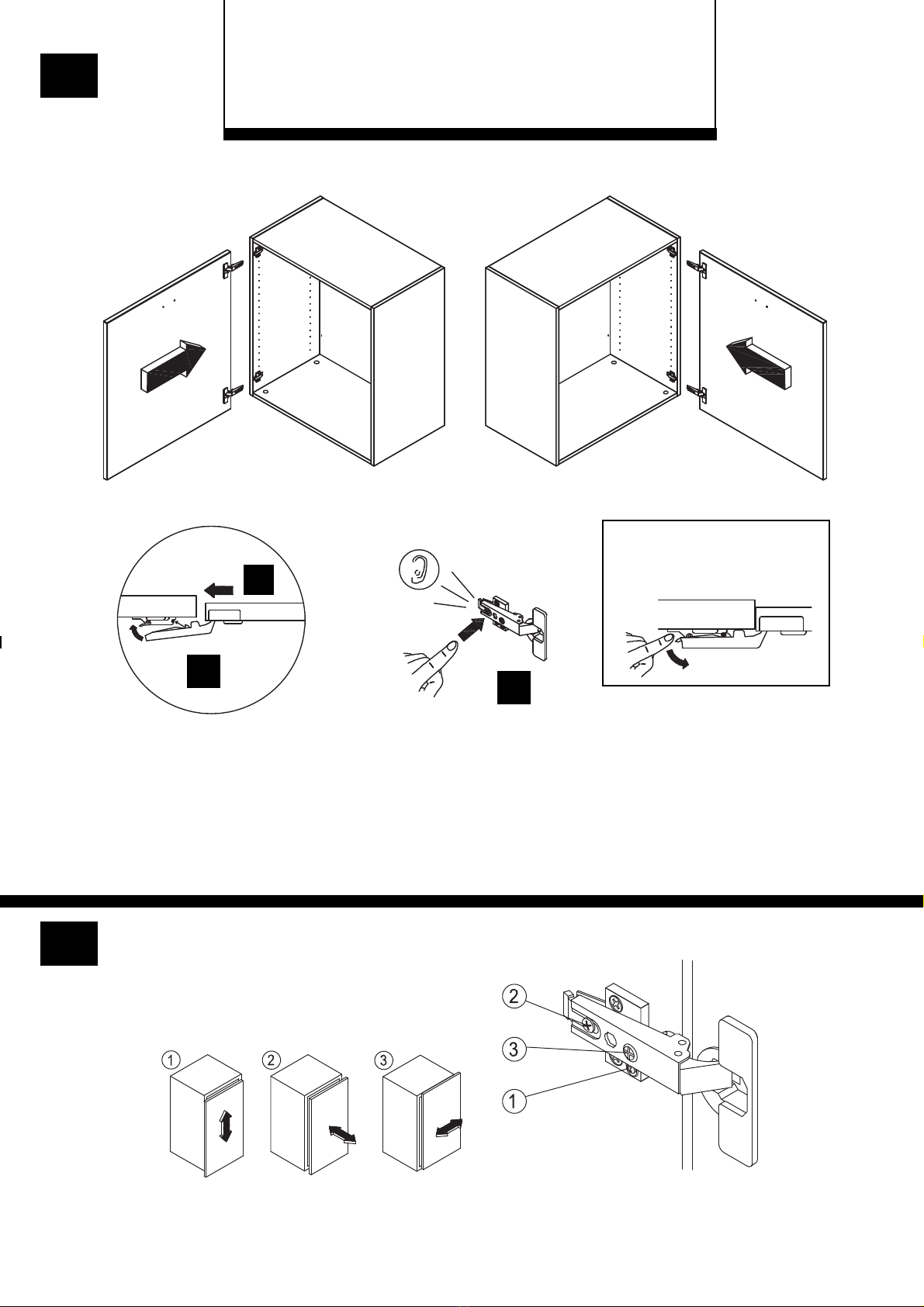 ① ② ③

②
③
①