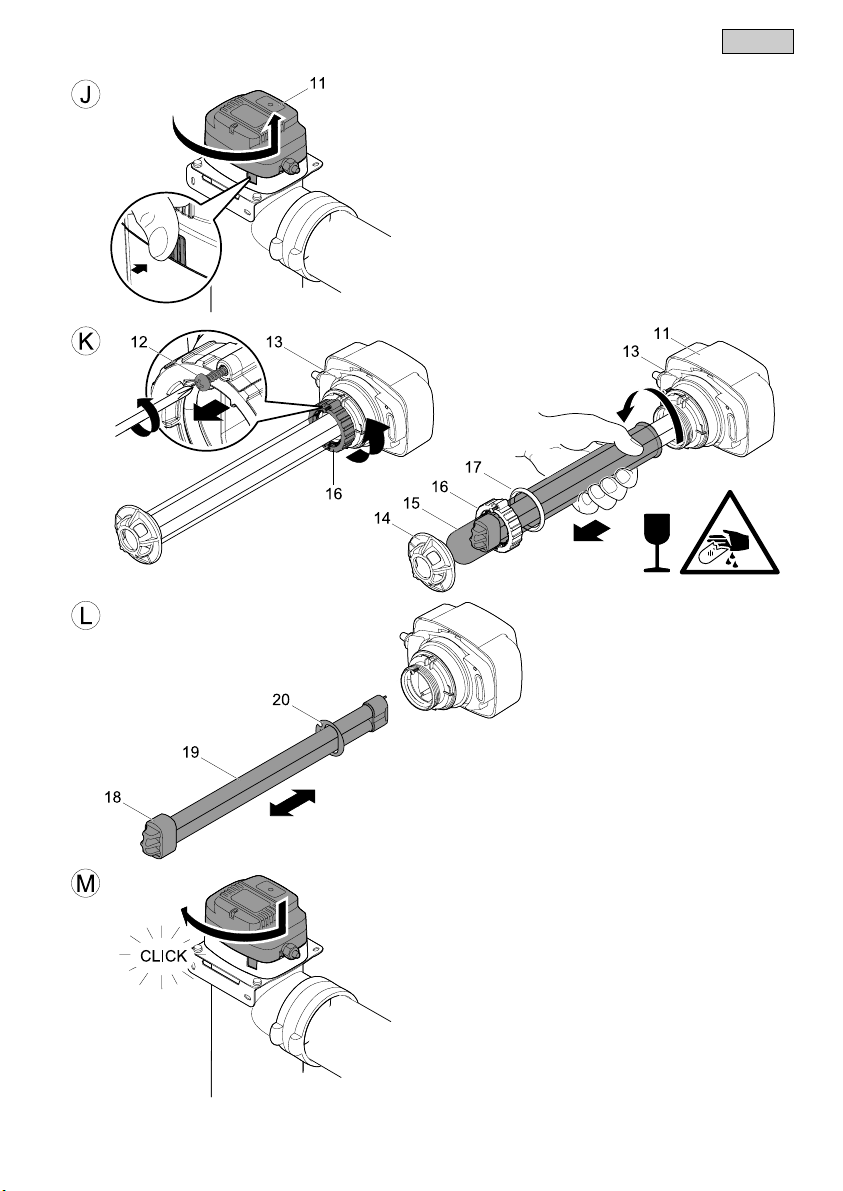 J
11

K
12
13
16
11
13
17
16
15
14

L
20
19
18

M
CLICK