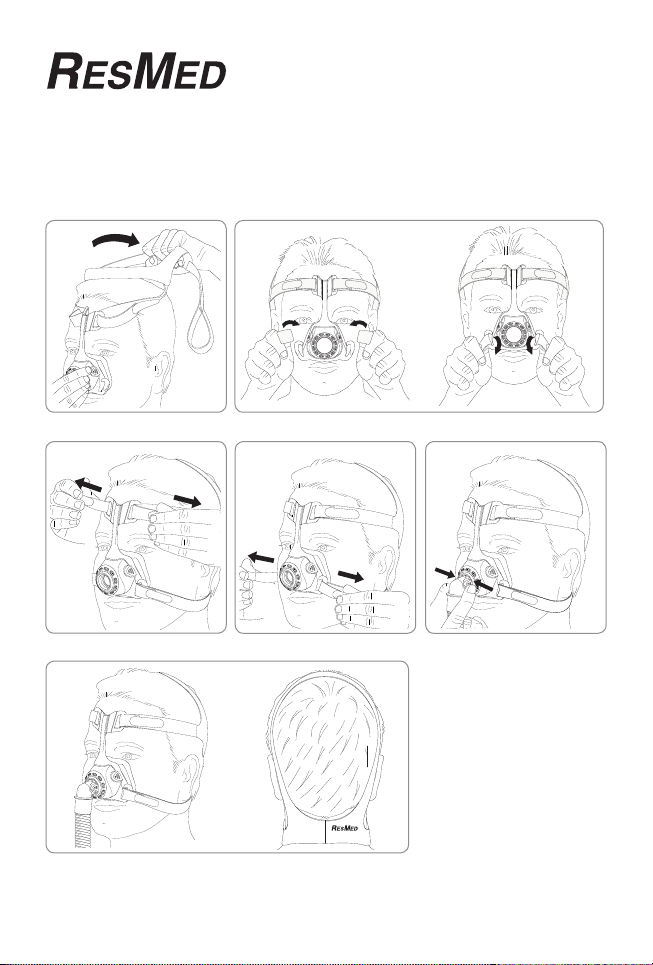 RESMED

RESMED