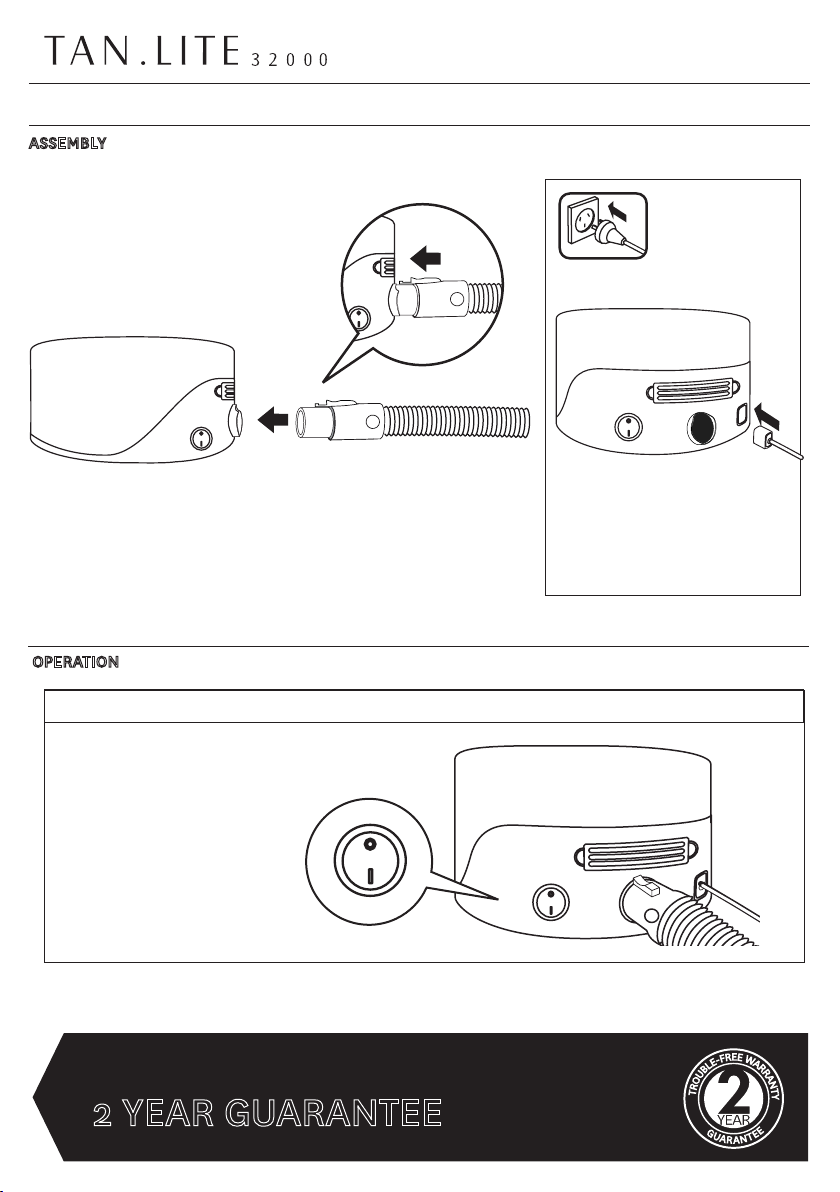 TAN.LITE 32000

ASSEMBLY

OPERATION

2 YEAR GUARANTEE

TROUBLE-FREE WARRANTY
2
YEAR
GUARANTEE