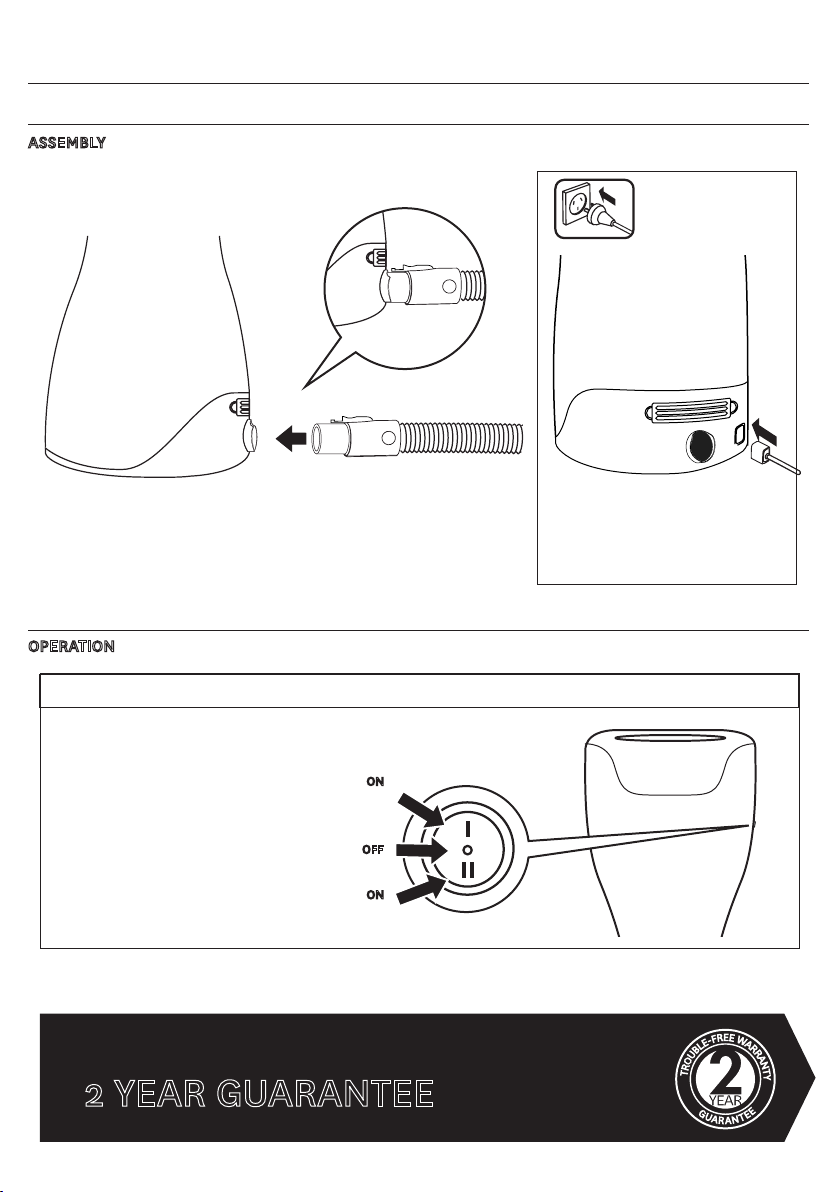 ASSEMBLY

OPERATION

ON

OFF

ON

I

O

II

2 YEAR GUARANTEE

TROUBLE-FREE WARRANTY
2
YEAR
GUARANTEE