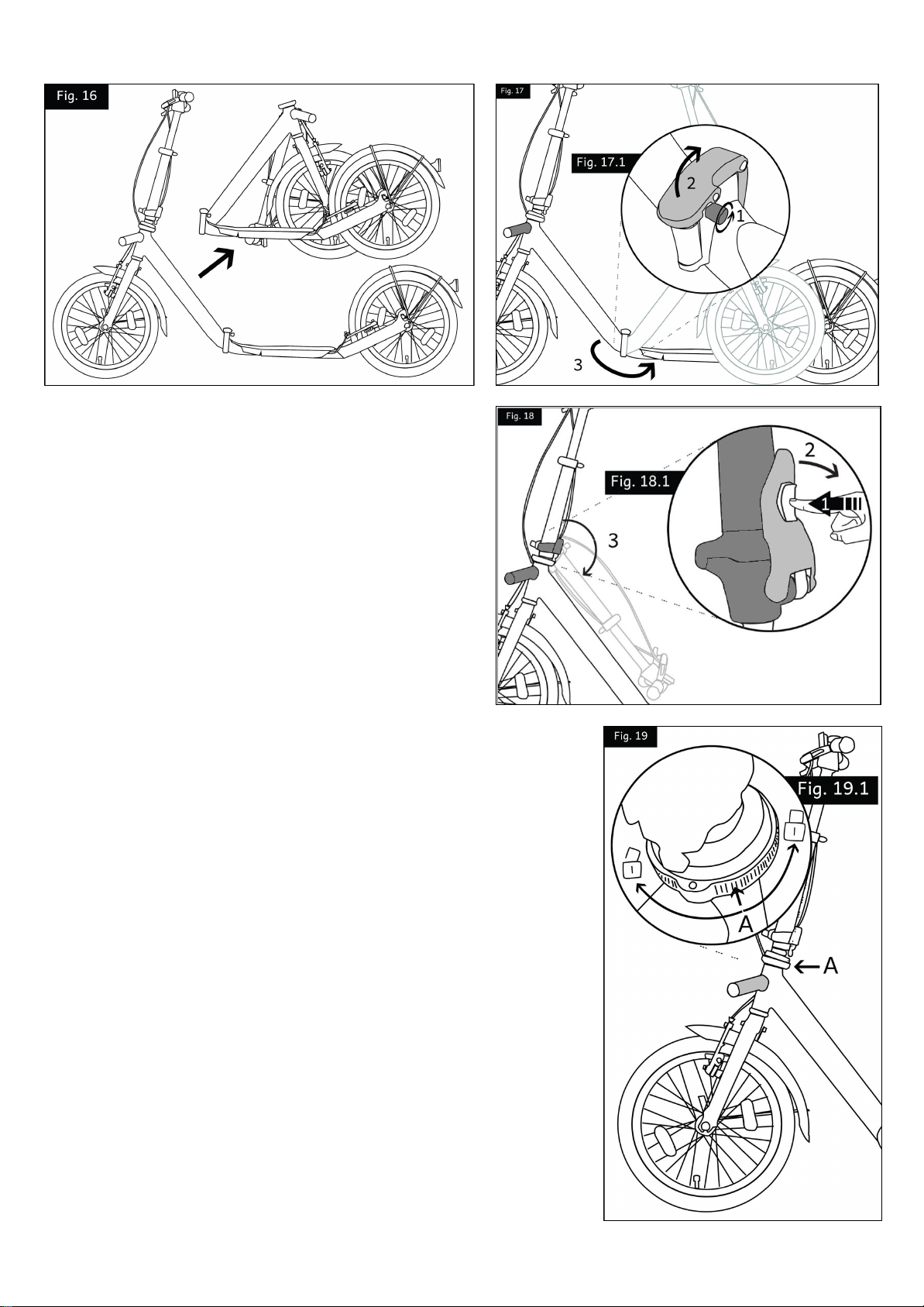 Fig. 16

Fig. 17

Fig. 17.1

2

1

3

Fig. 18

Fig. 18.1

2

1

3

Fig. 19

Fig. 19.1

A

A