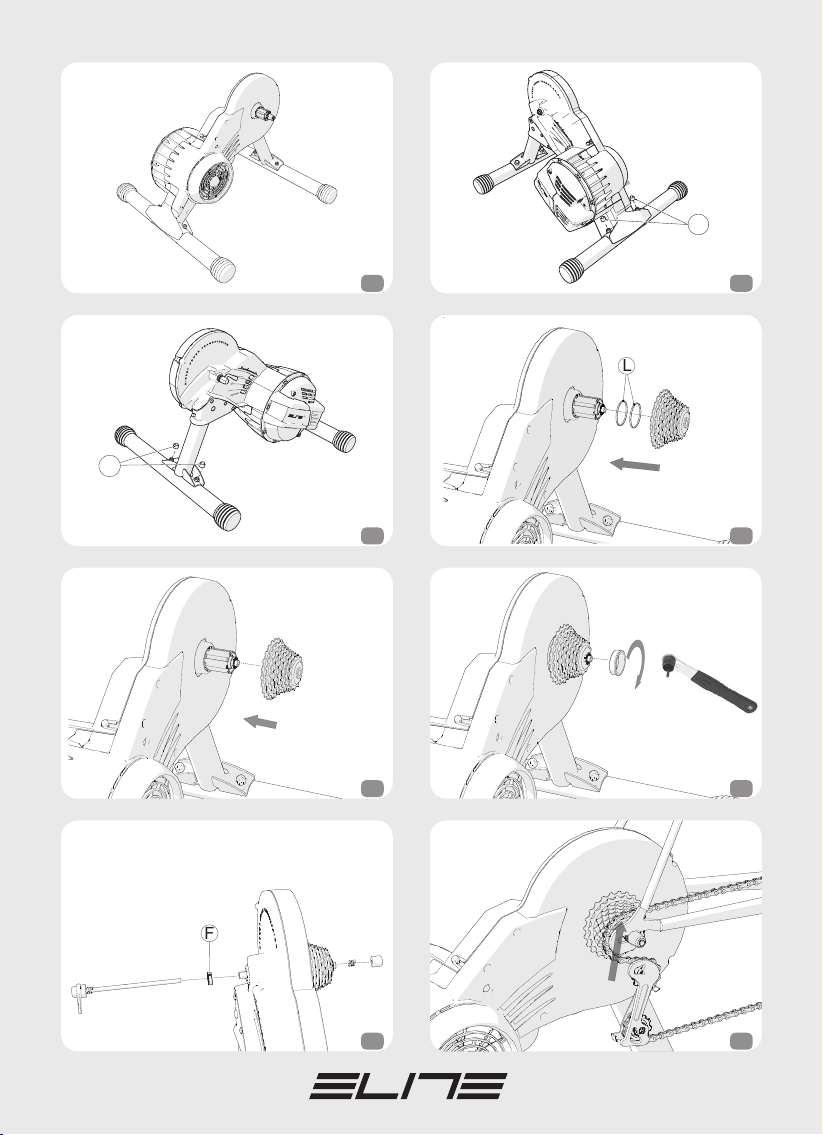 L

F

ELITE