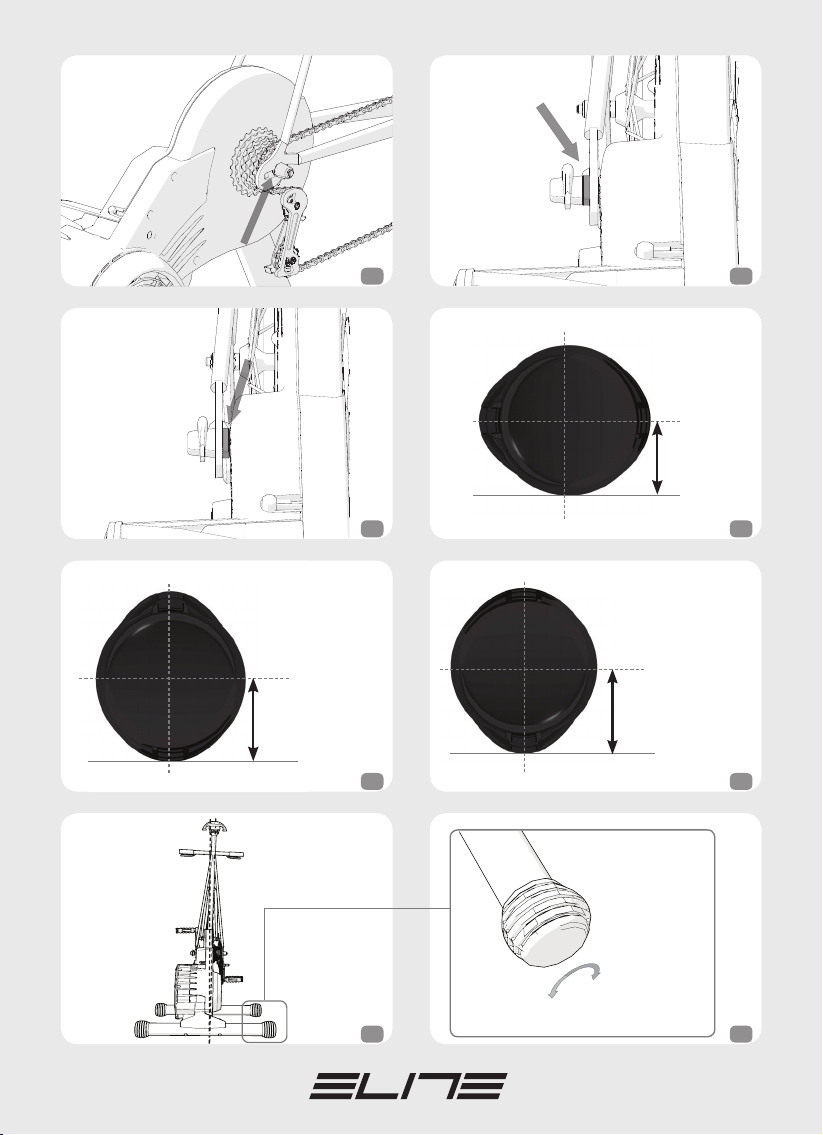 ELITE