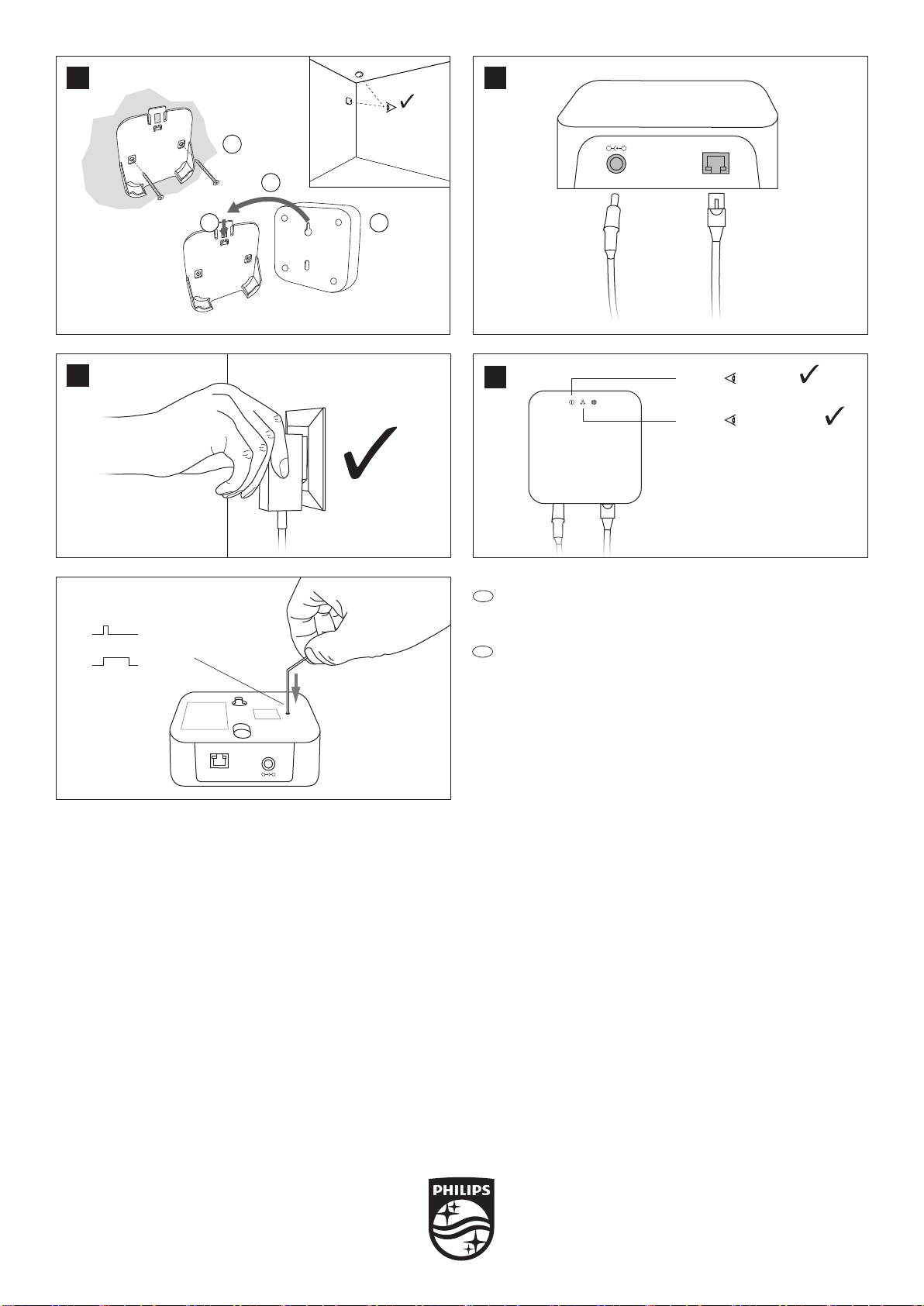 PHILIPS