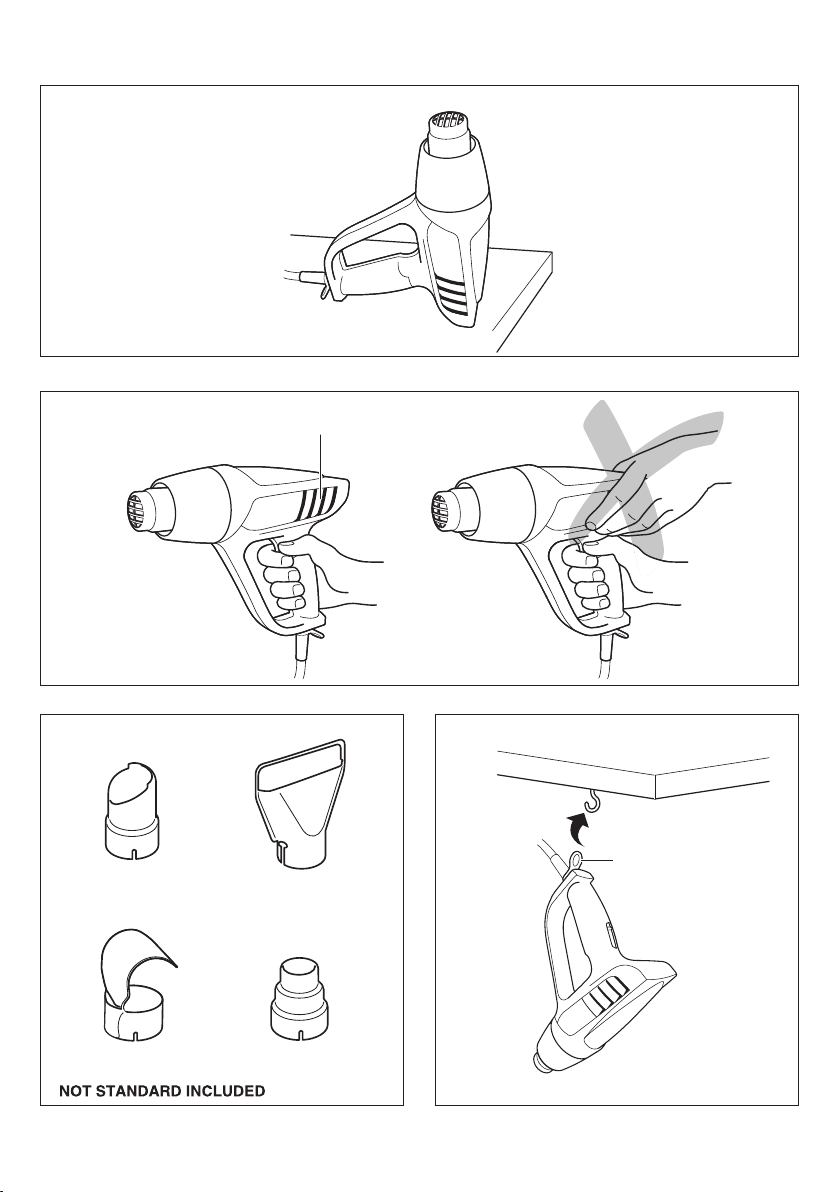 NOT STANDARD INCLUDED