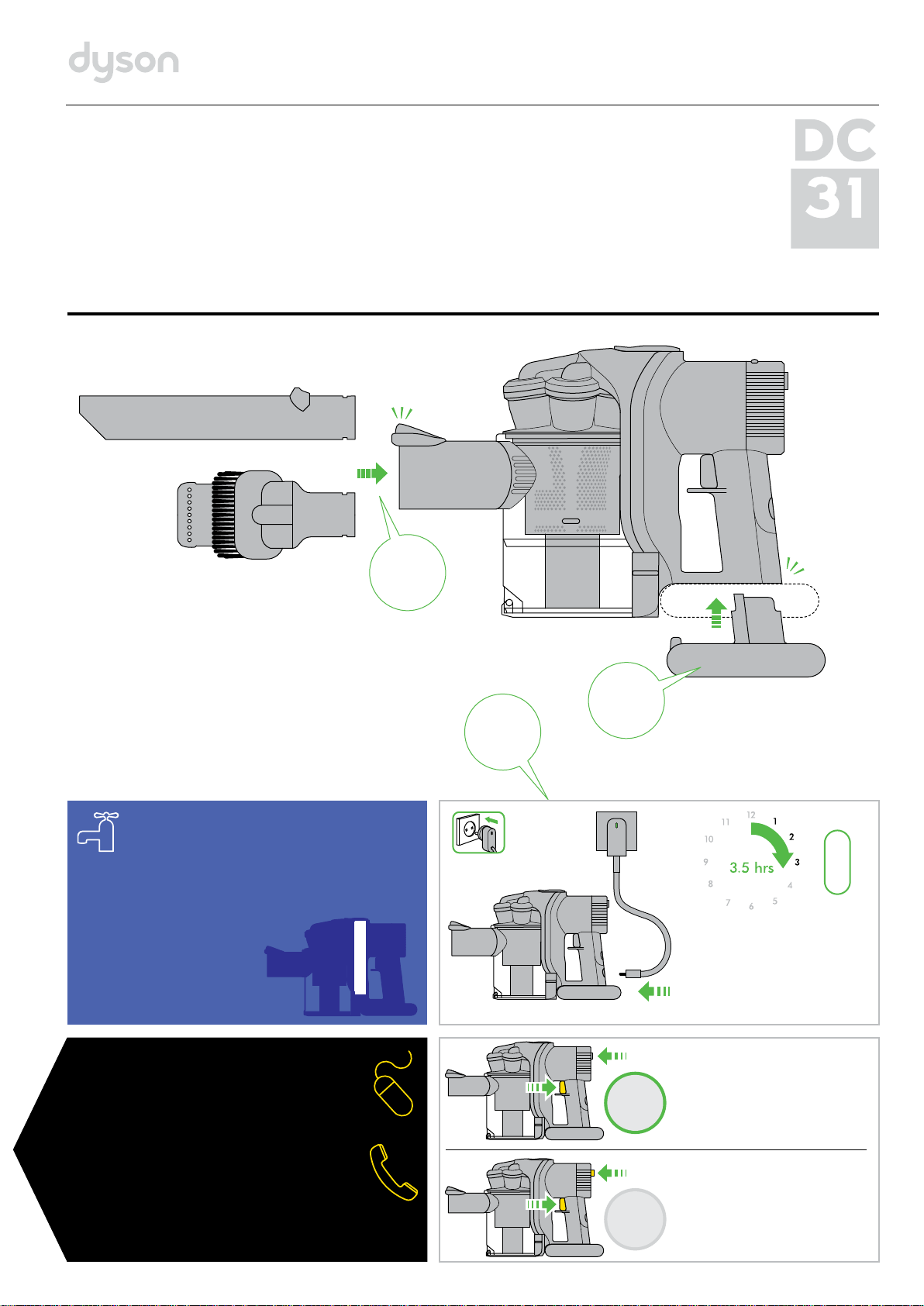 dyson

DC
31

12
1
2
3
4
5
6
7
8
9
10
11
3.5 hrs