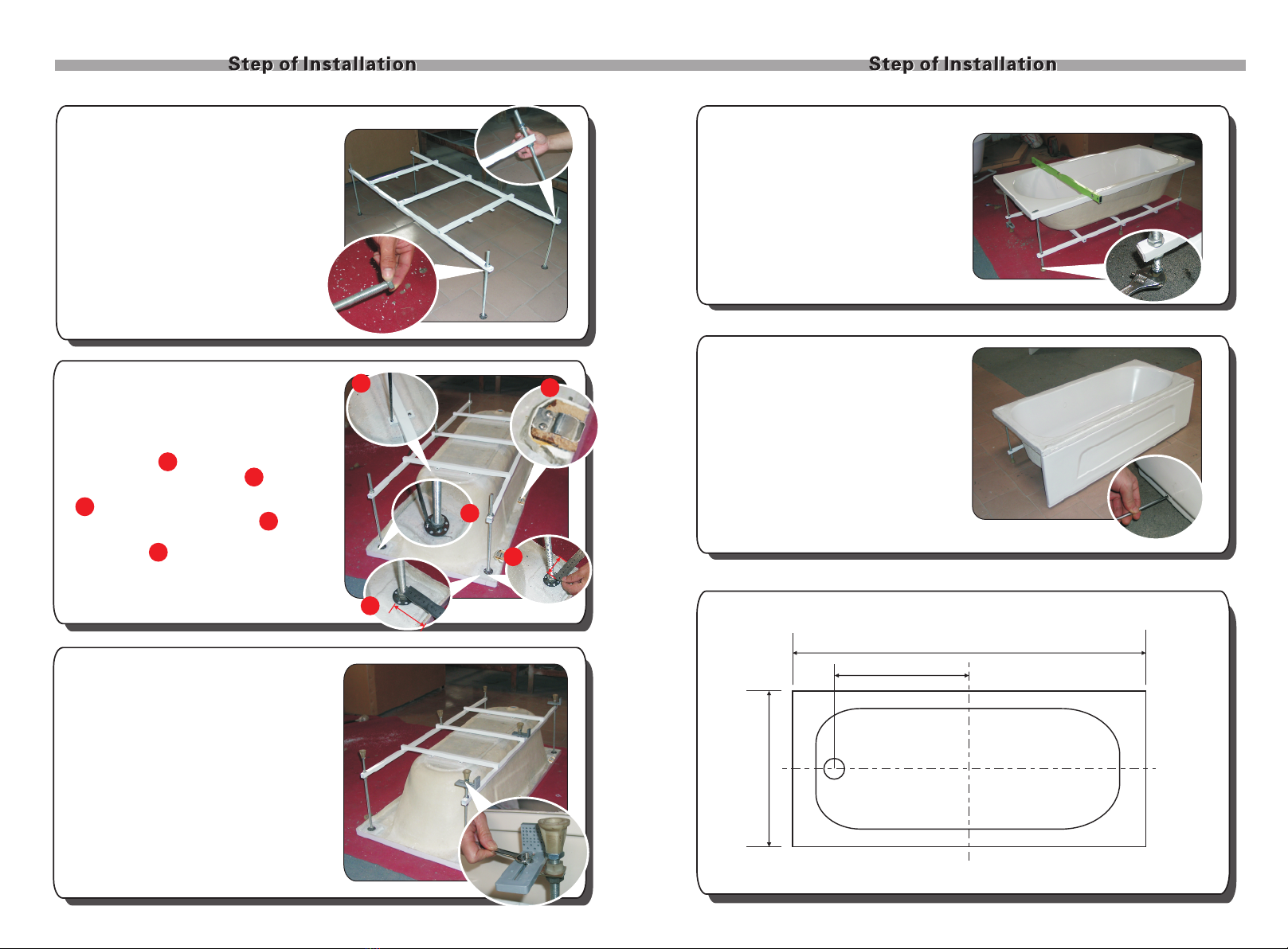 Step of Installation

Step of Installation