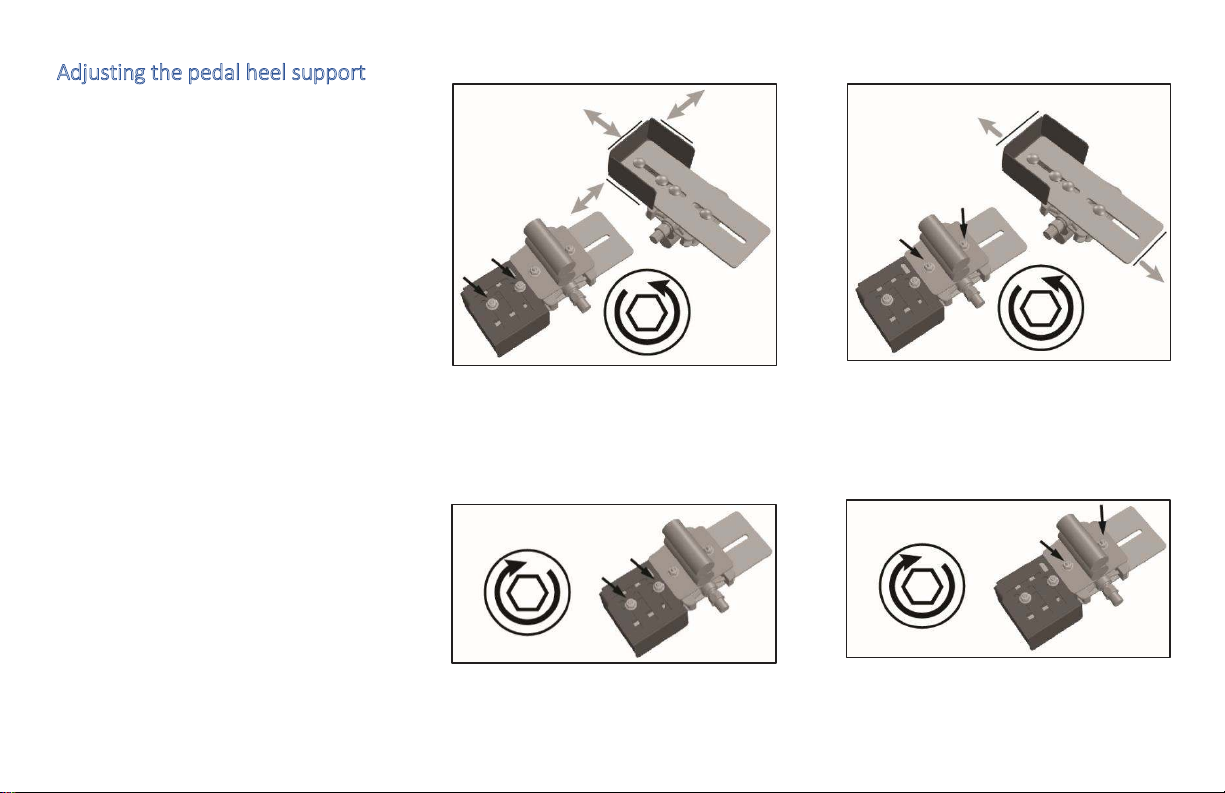 Adjusting the pedal heel support