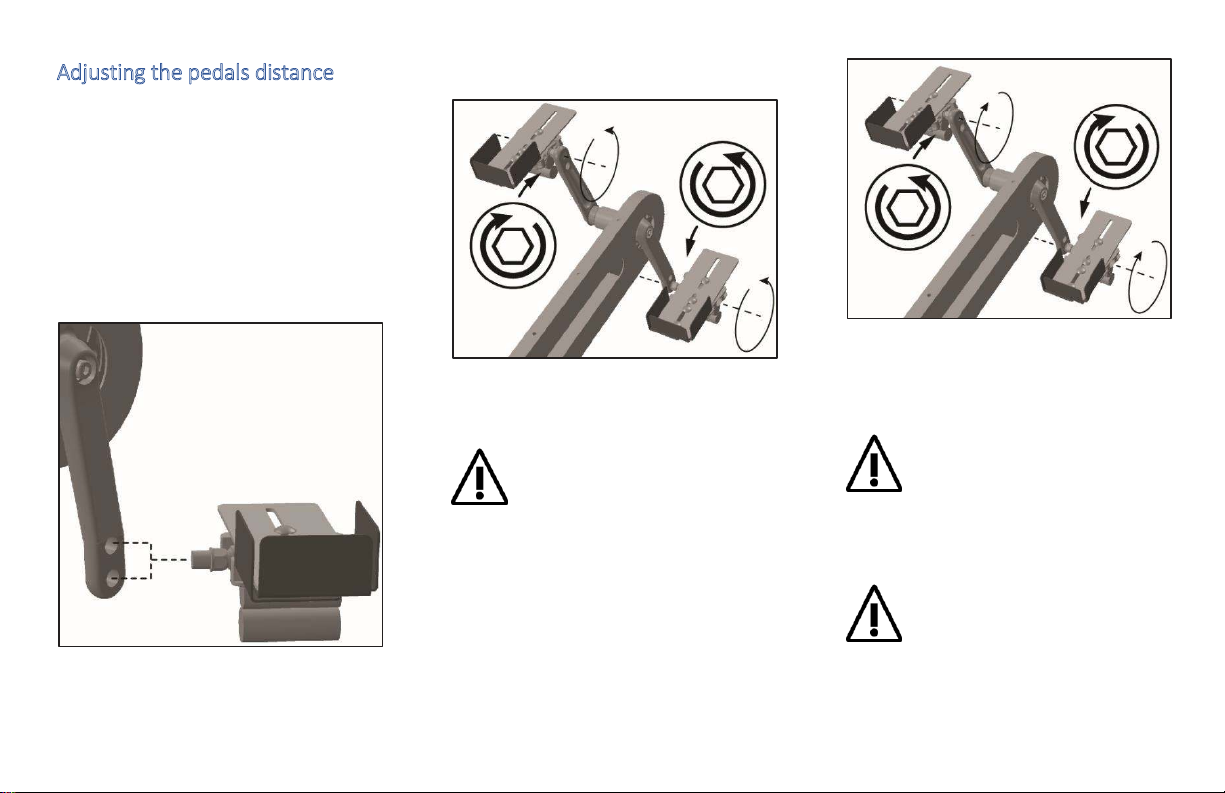 Adjusting the pedals distance