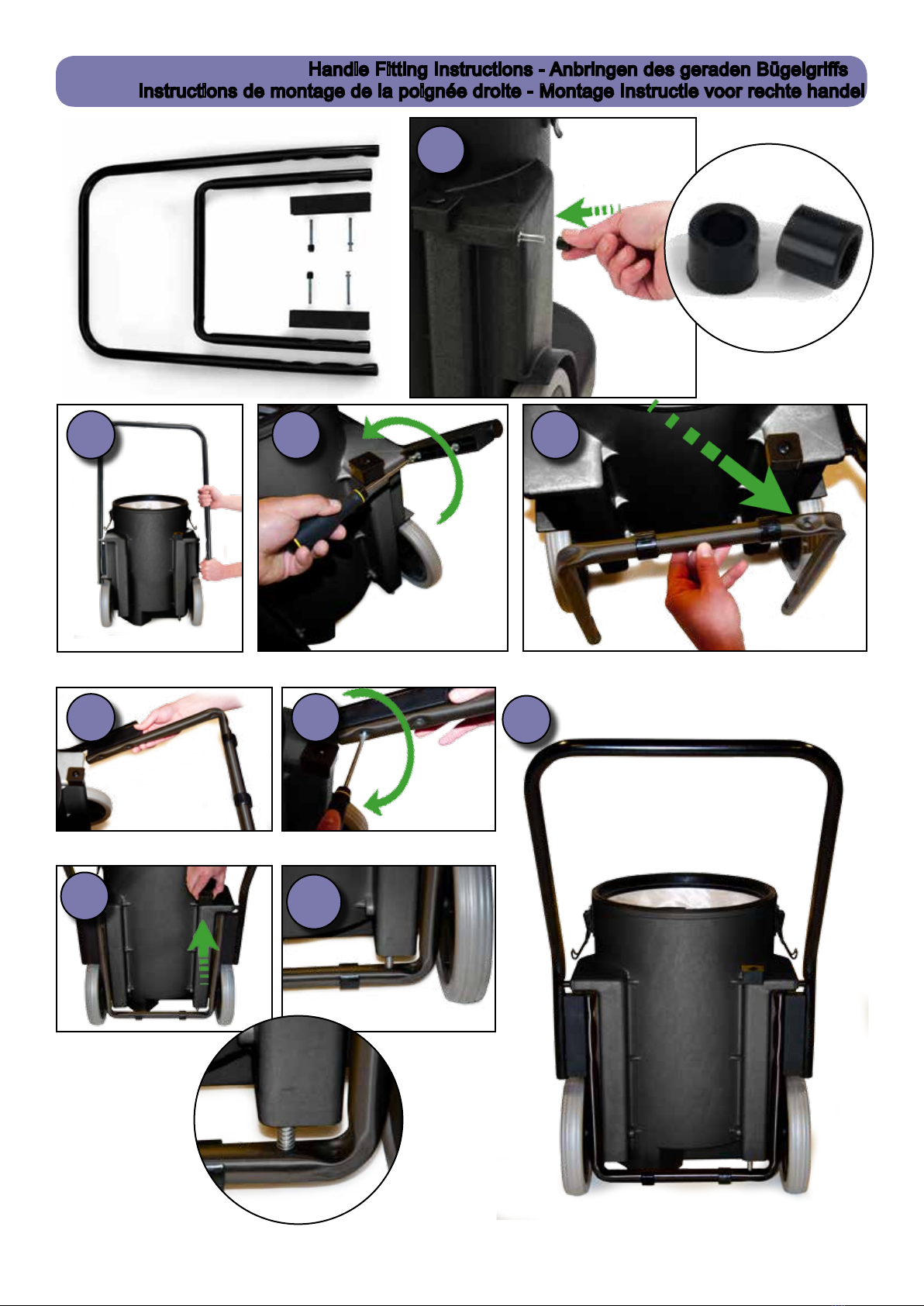 Handle Fitting Instructions - Anbringen des geraden Bügelgriffs
Instructions de montage de la poignée droite - Montage Instructie voor rechte handel