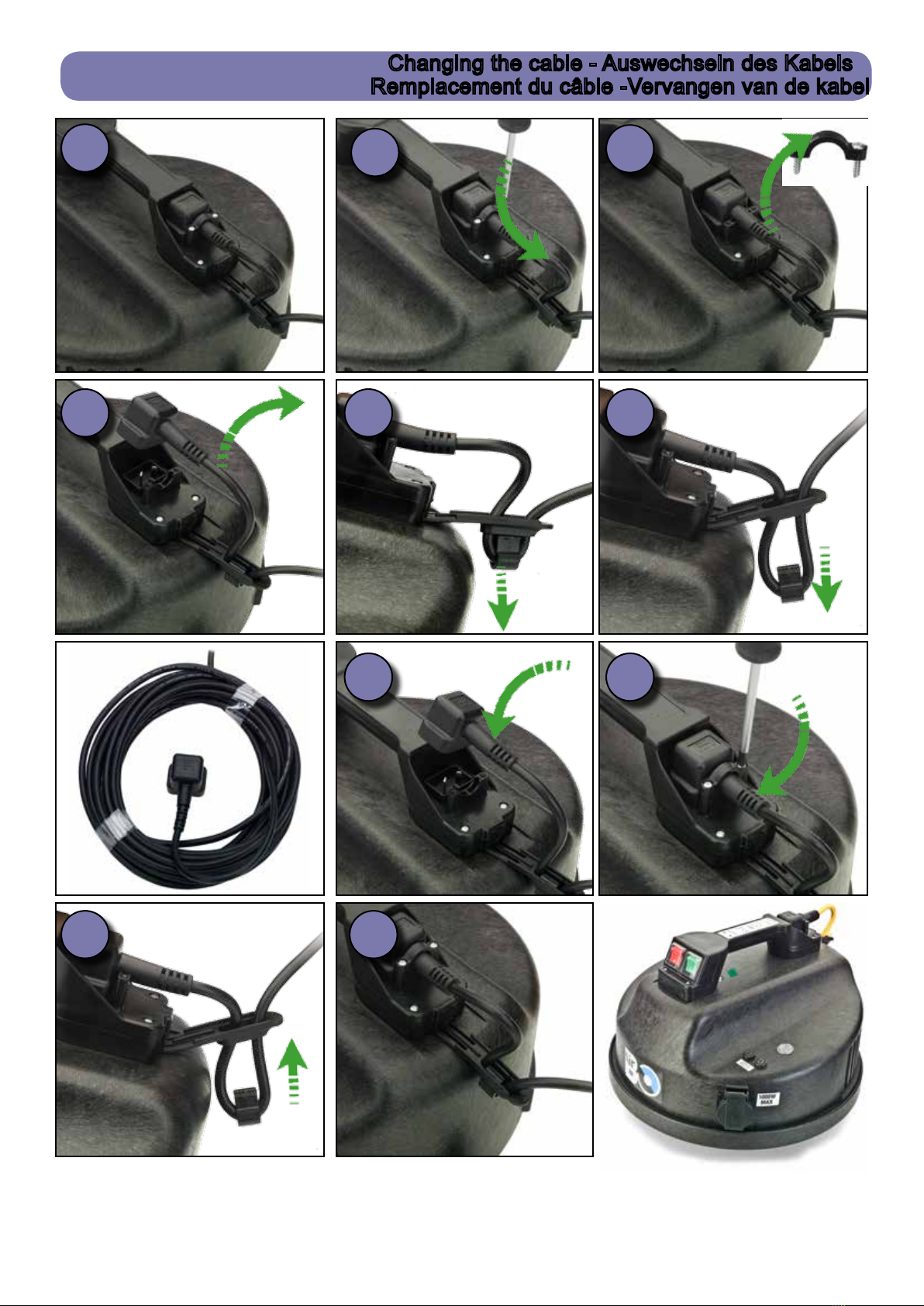 Changing the cable - Auswechseln des Kabels
Remplacement du câble -Vervangen van de kabel

1000W MAX