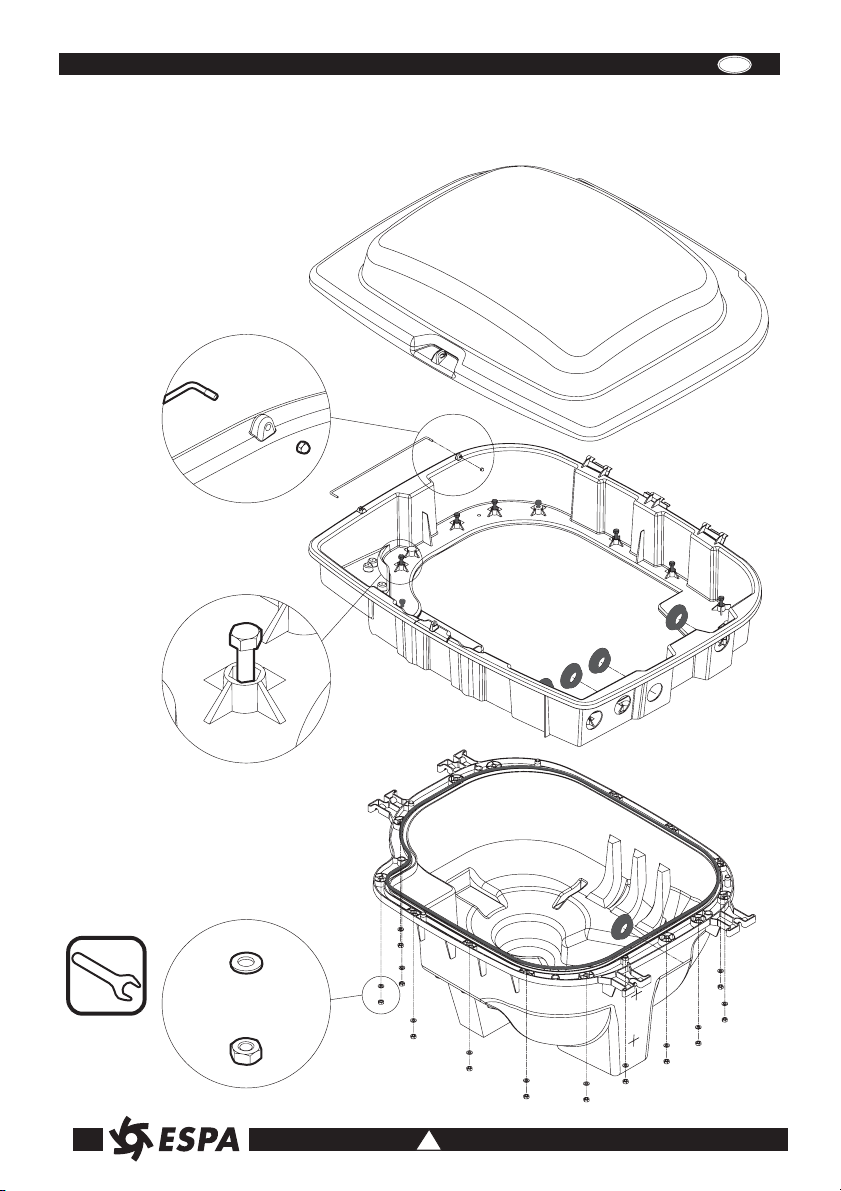 ESPA