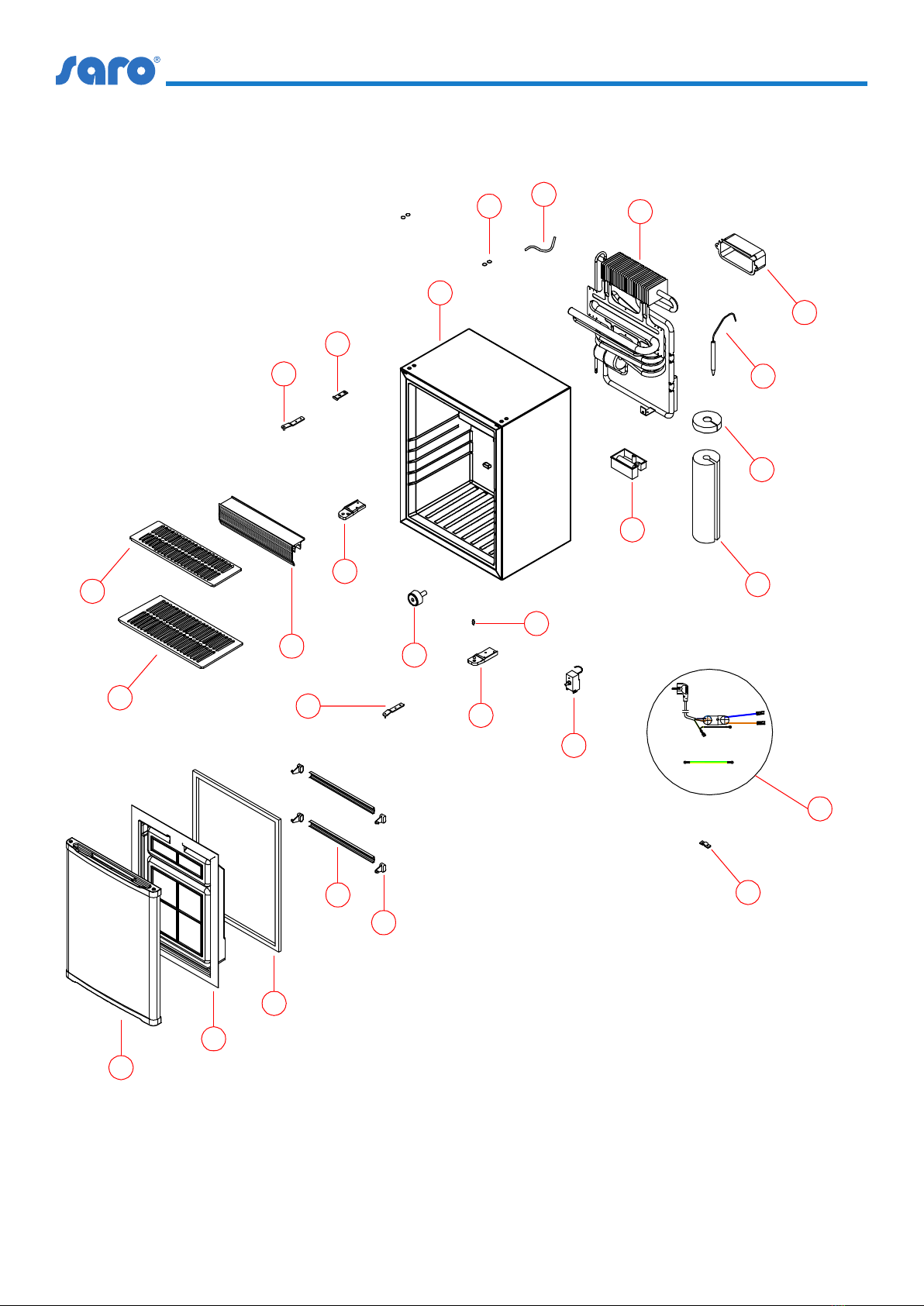 saro®