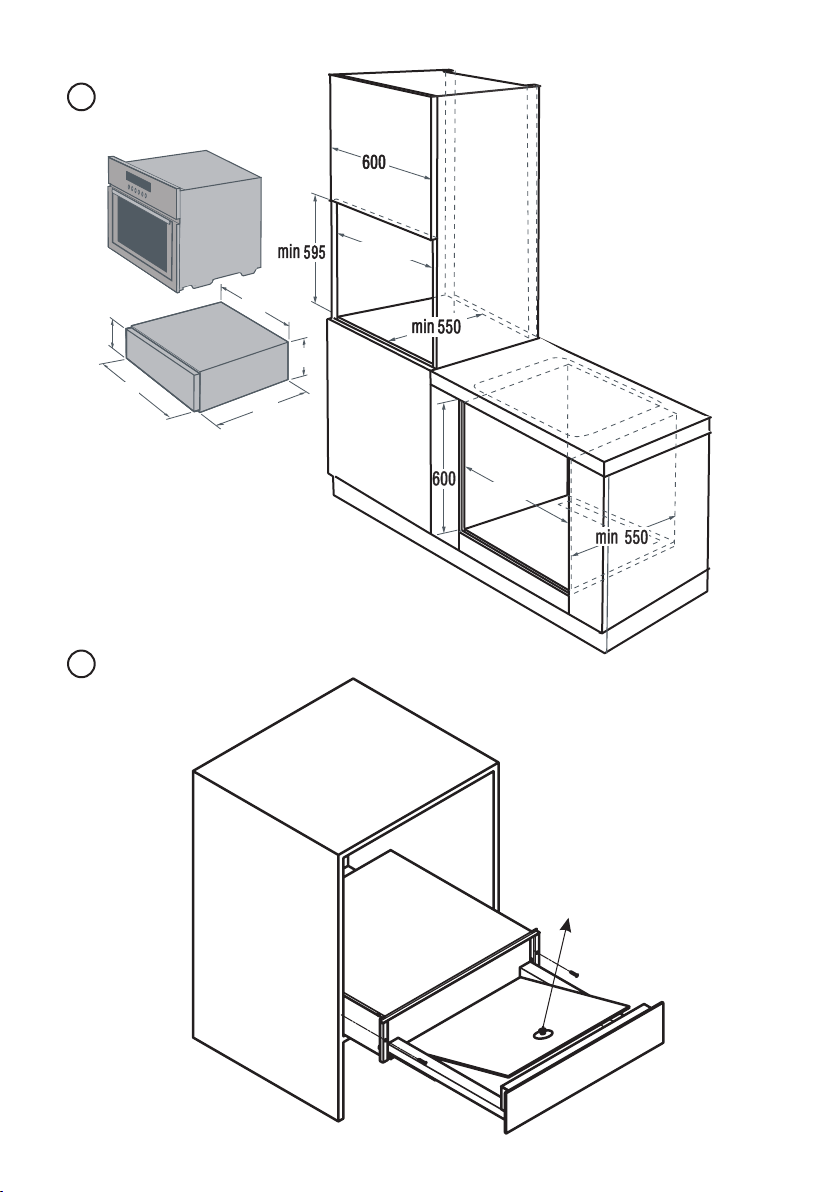 600
min 595
min 550
600
min 550