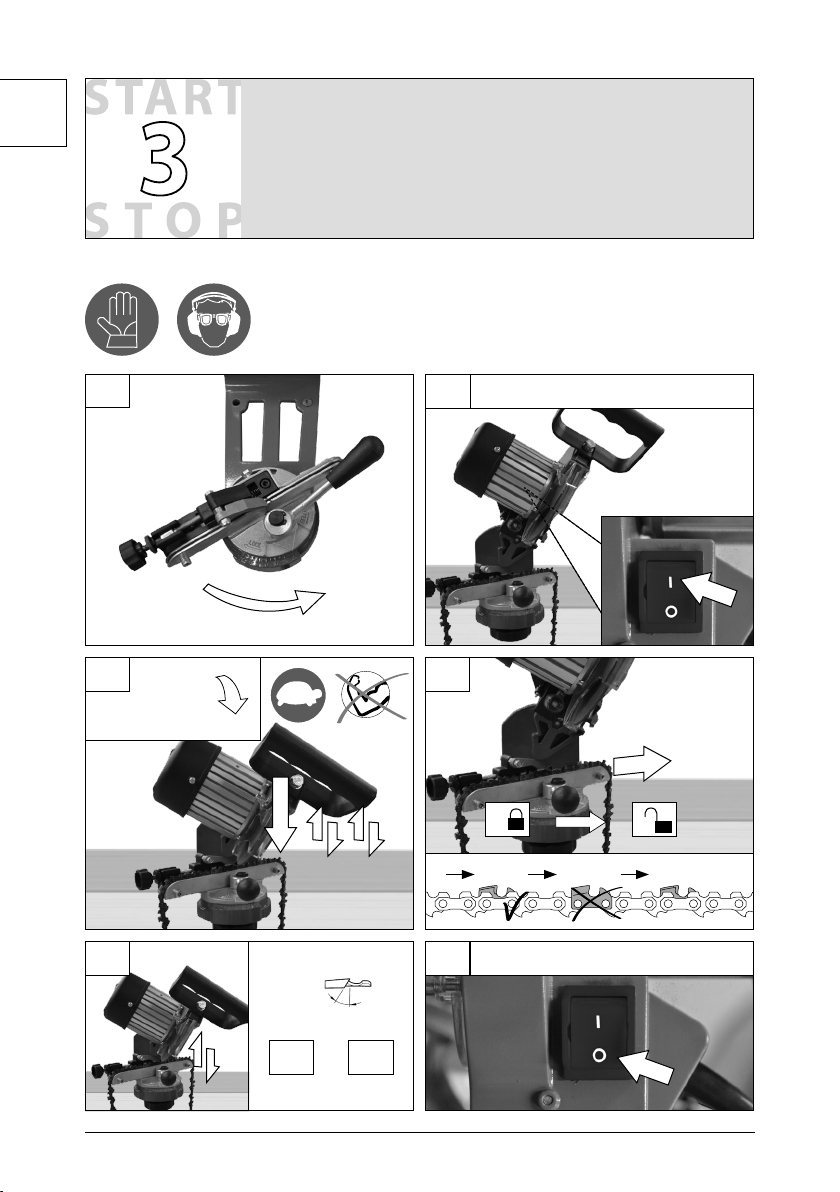 START
3
STOP

I
O

I
O