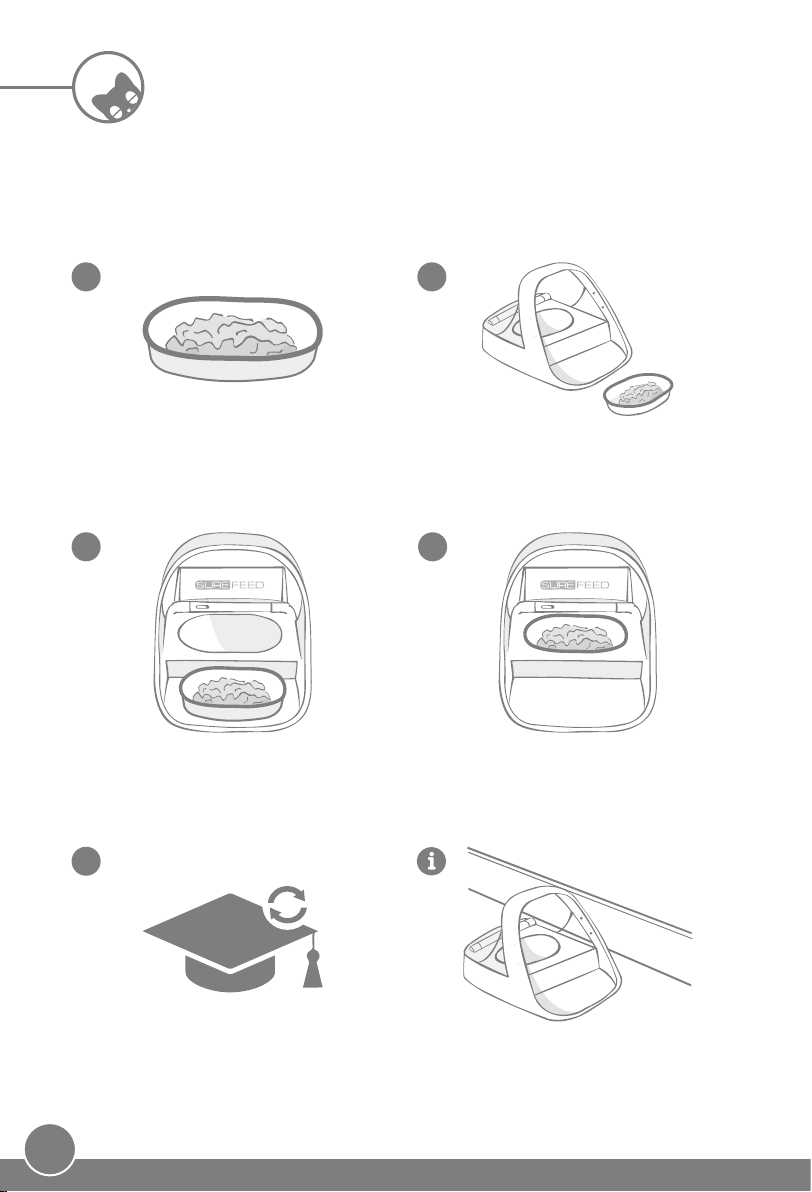 SUREFEED

SUREFEED