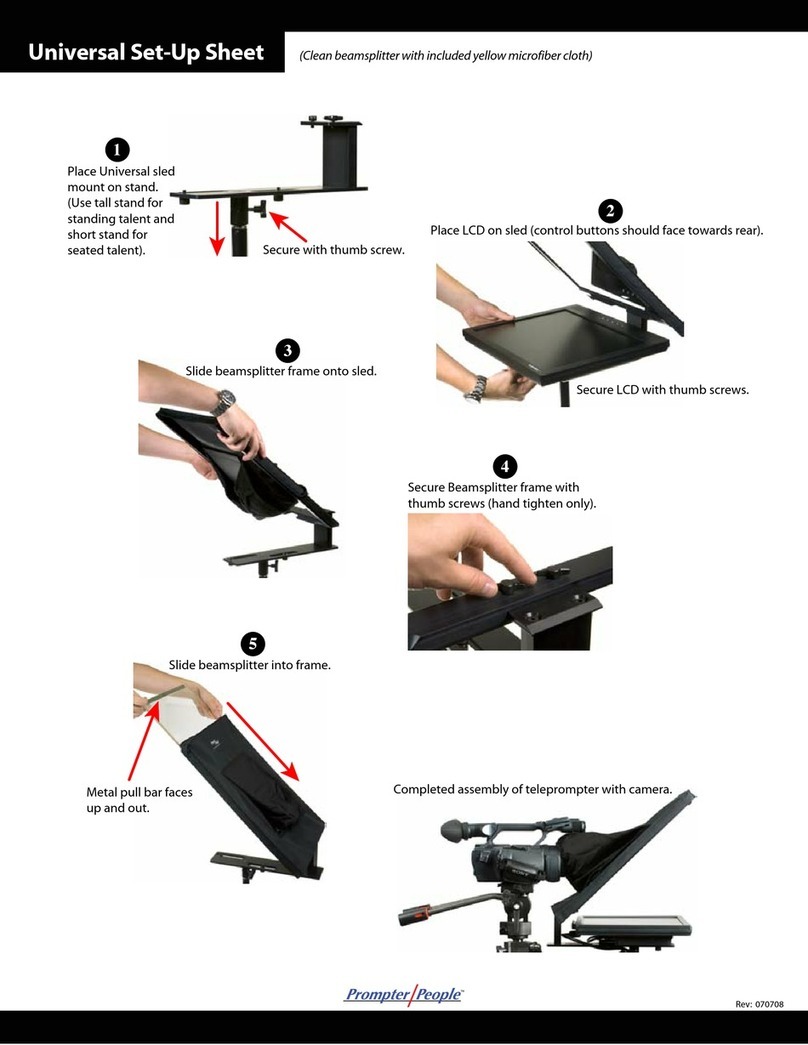 Universal Set-Up Sheet (Clean beamsplitter with included yellow microfiber cloth)

1
Place Universal sled mount on stand. (Use tall stand for standing talent and short stand for seated talent).

Secure with thumb screw.

2
Place LCD on sled (control buttons should face towards rear).

Secure LCD with thumb screws.

3
Slide beamsplitter frame onto sled.

4
Secure Beamsplitter frame with thumb screws (hand tighten only).

5
Slide beamsplitter into frame.

Metal pull bar faces up and out.

Completed assembly of teleprompter with camera.

Prompter People™

Rev: 070708