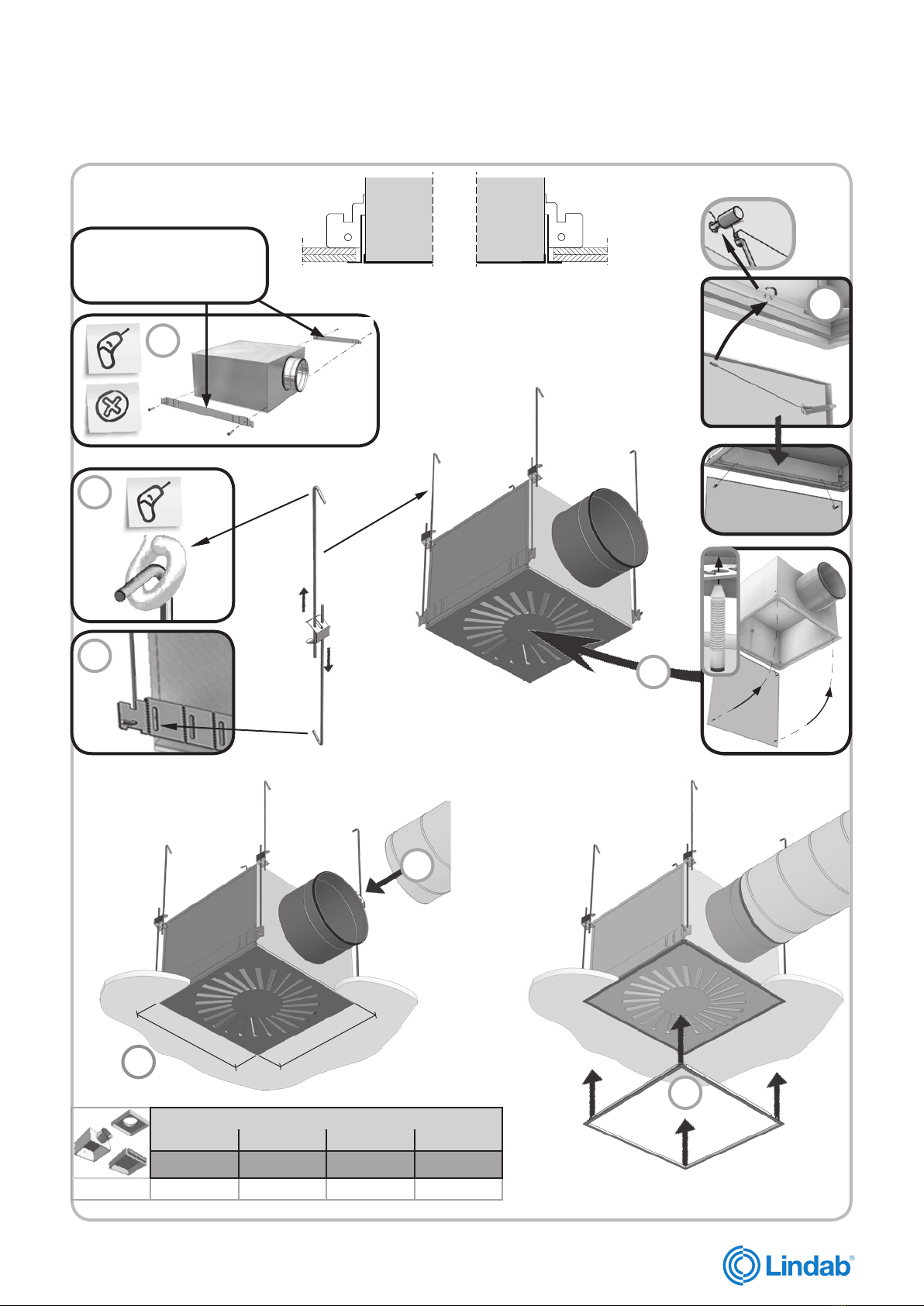 Lindab®