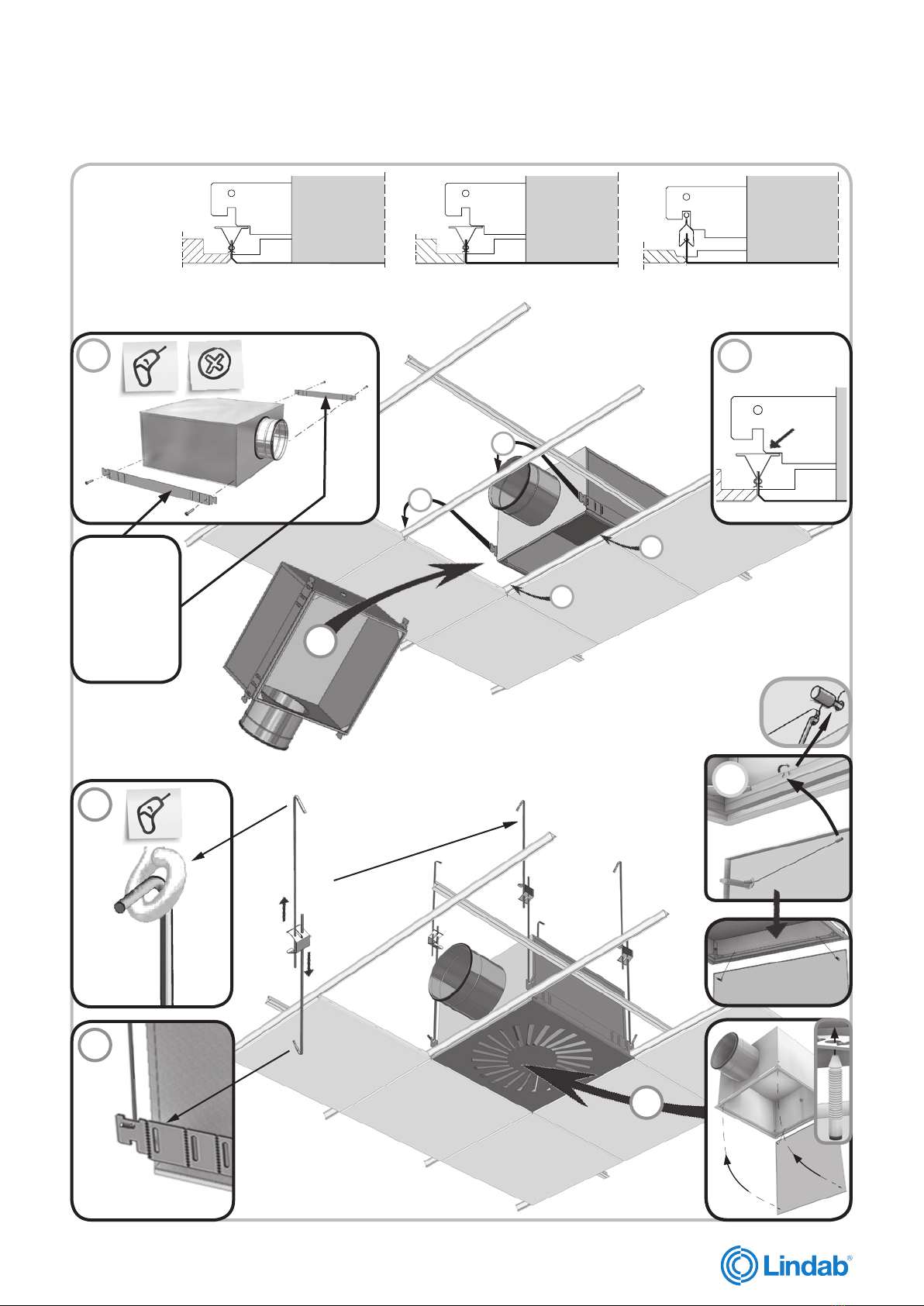 Lindab®