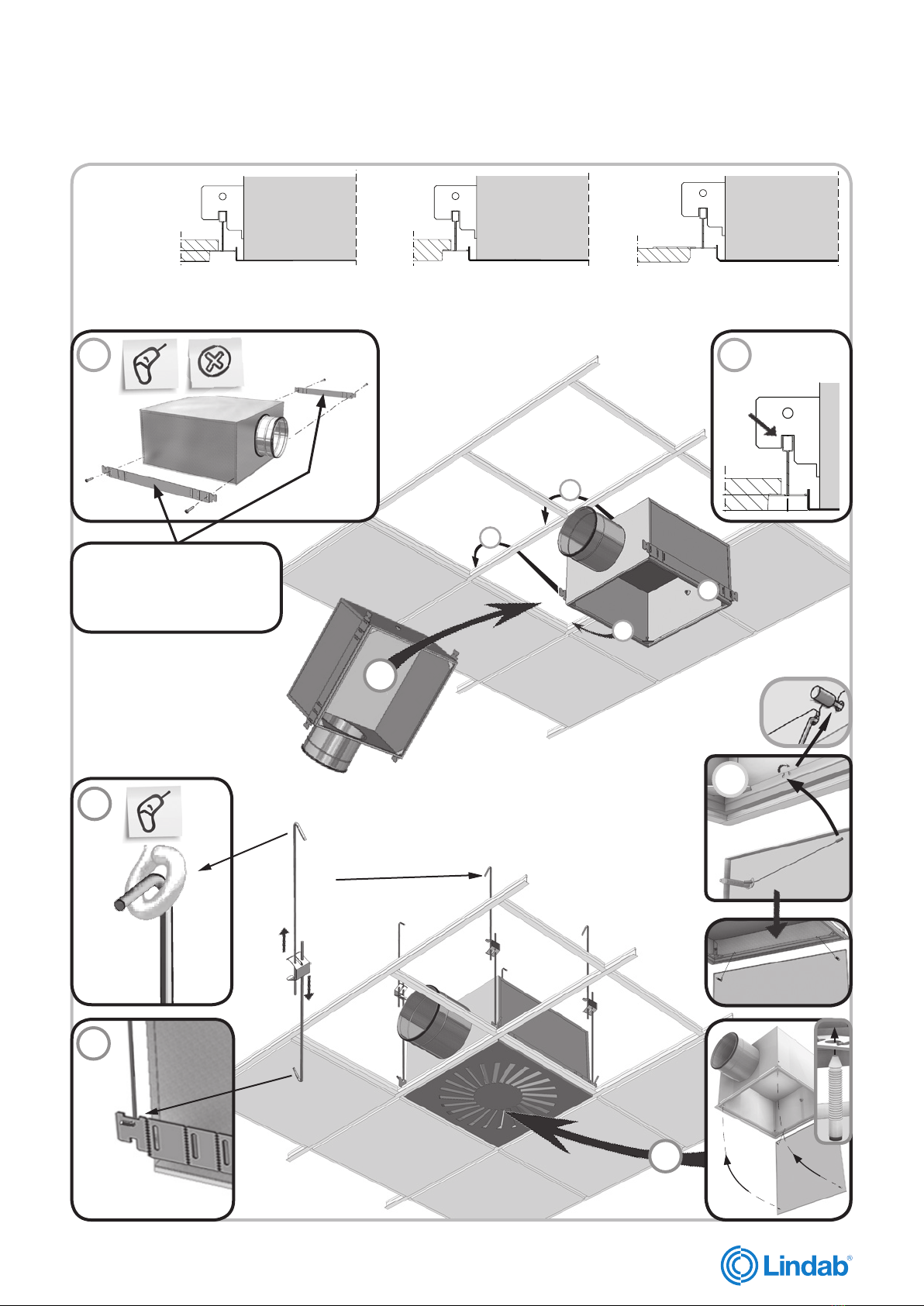 Lindab®