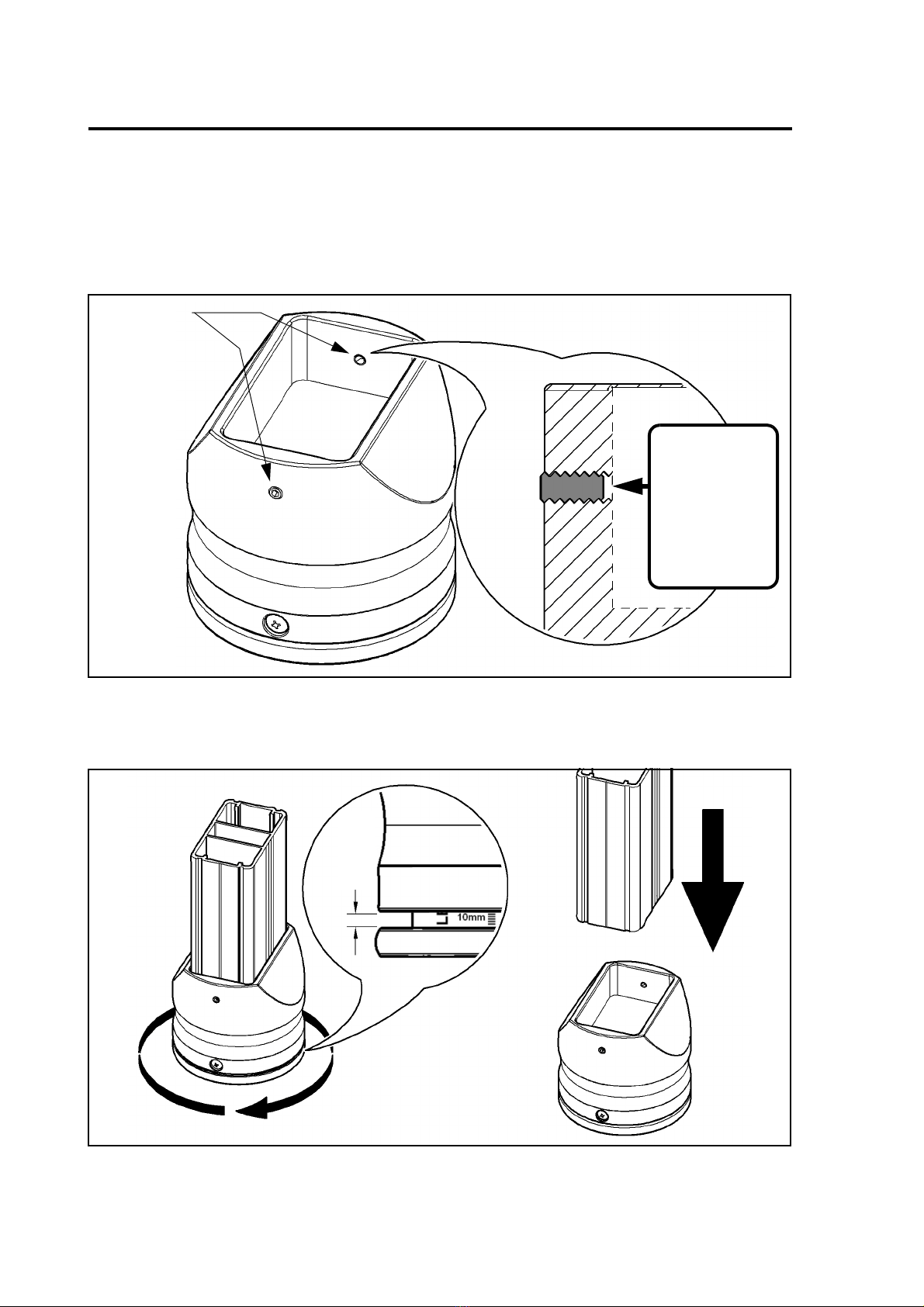 10mm