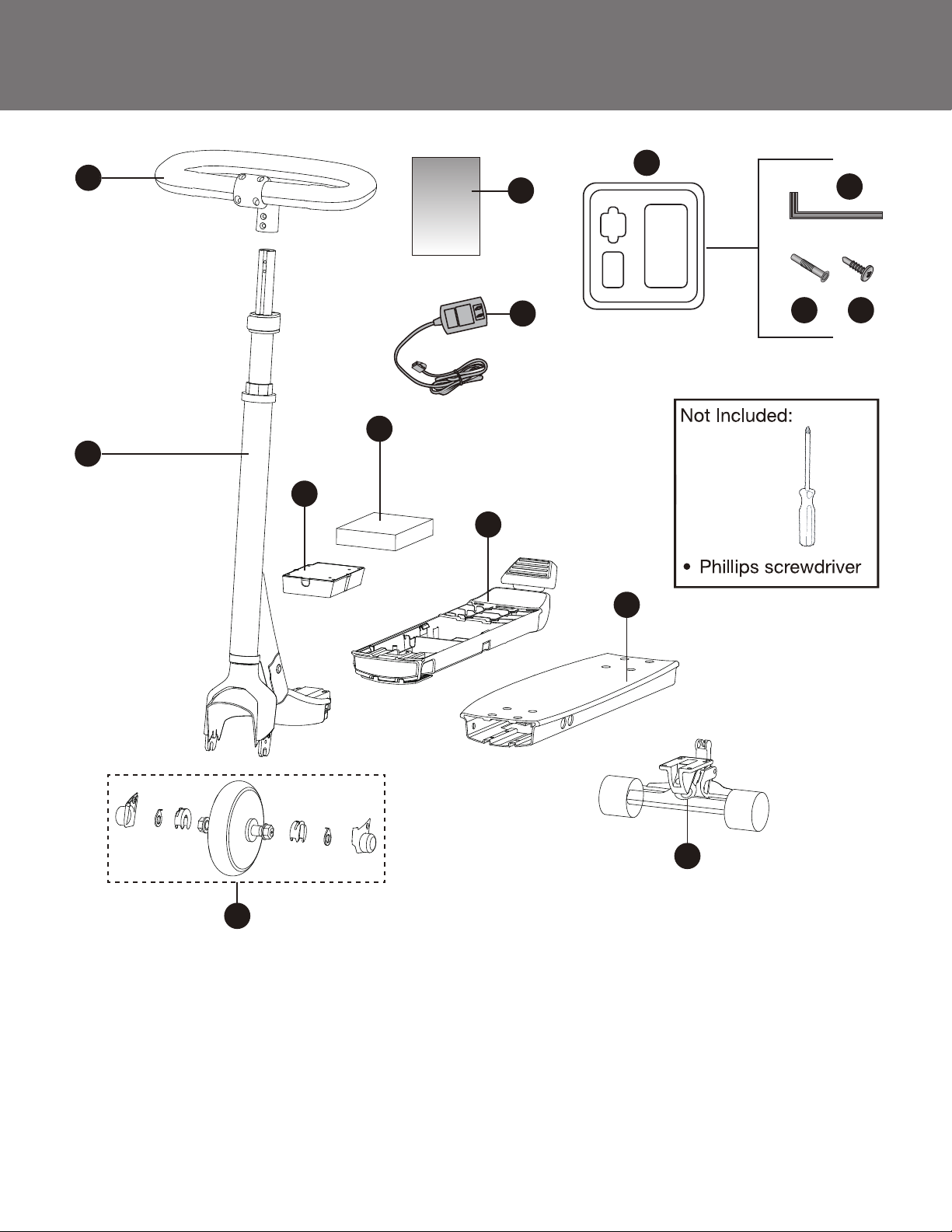 Not Included:

• Phillips screwdriver