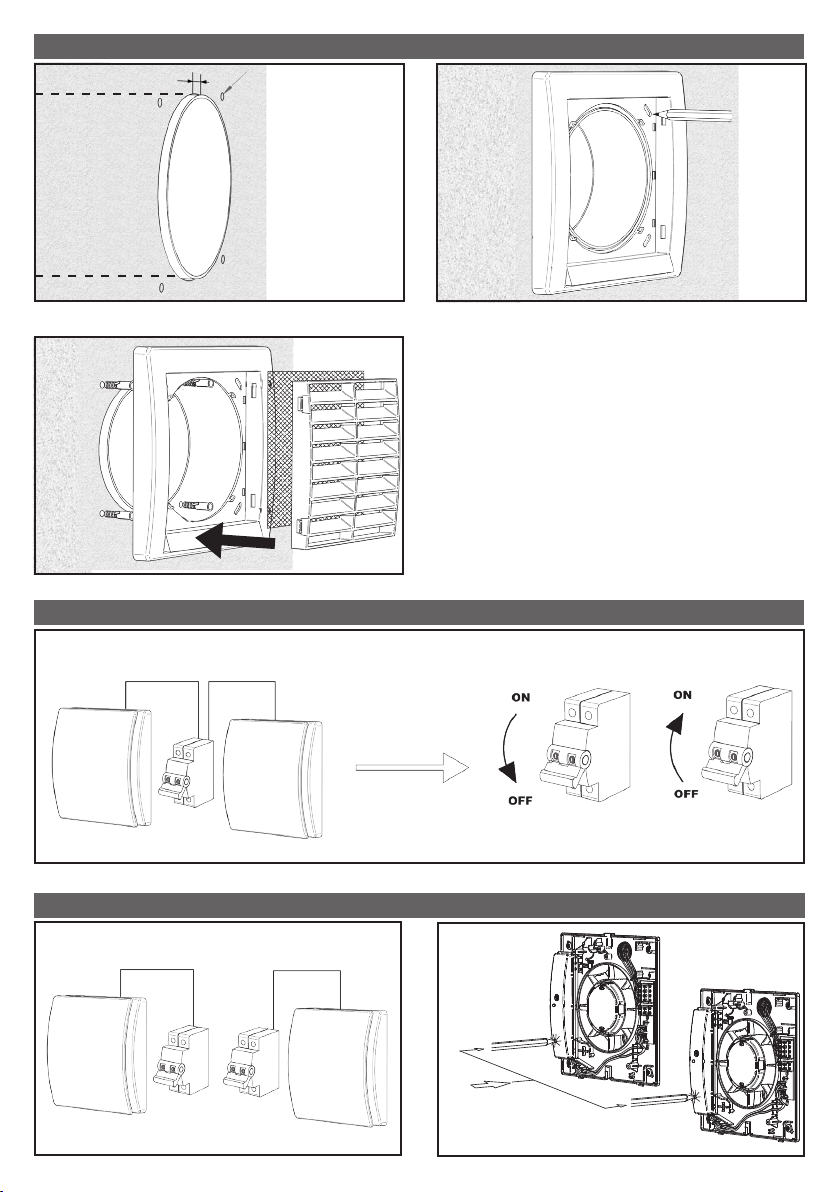 ON

OFF

ON

OFF