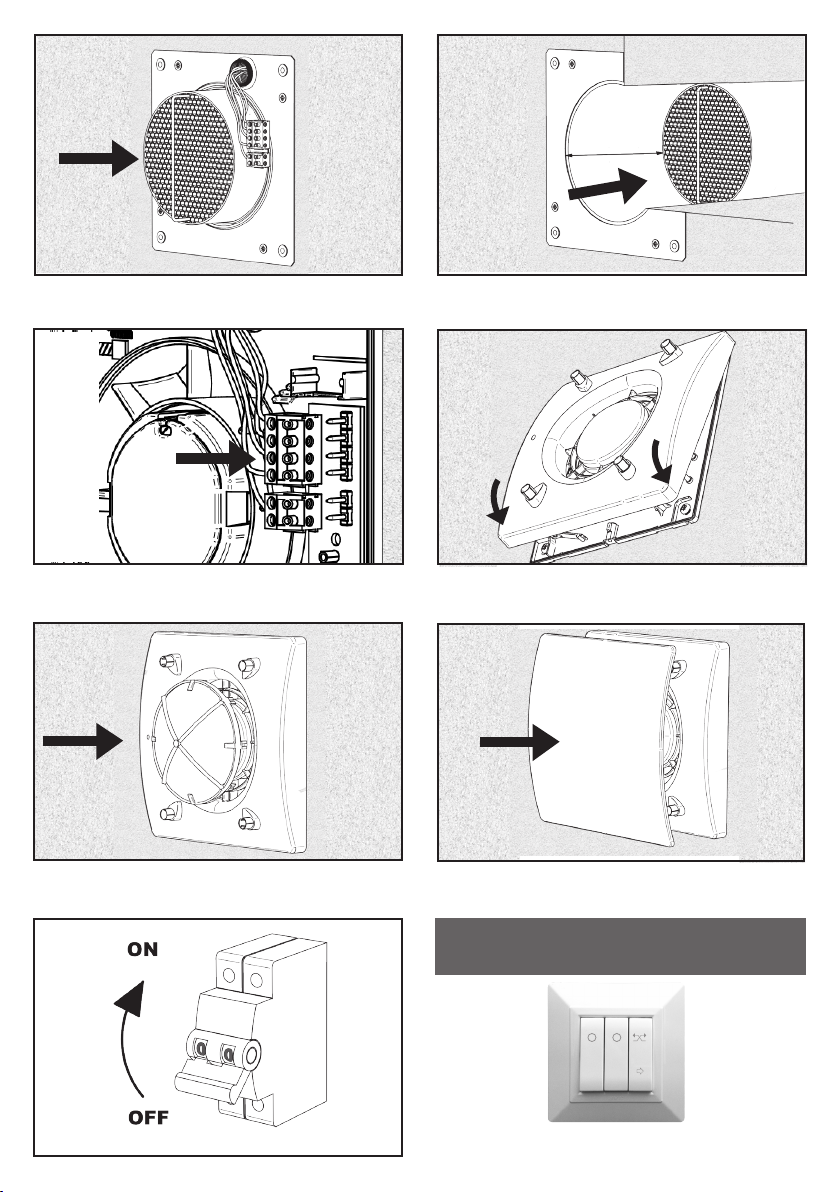 ON

OFF