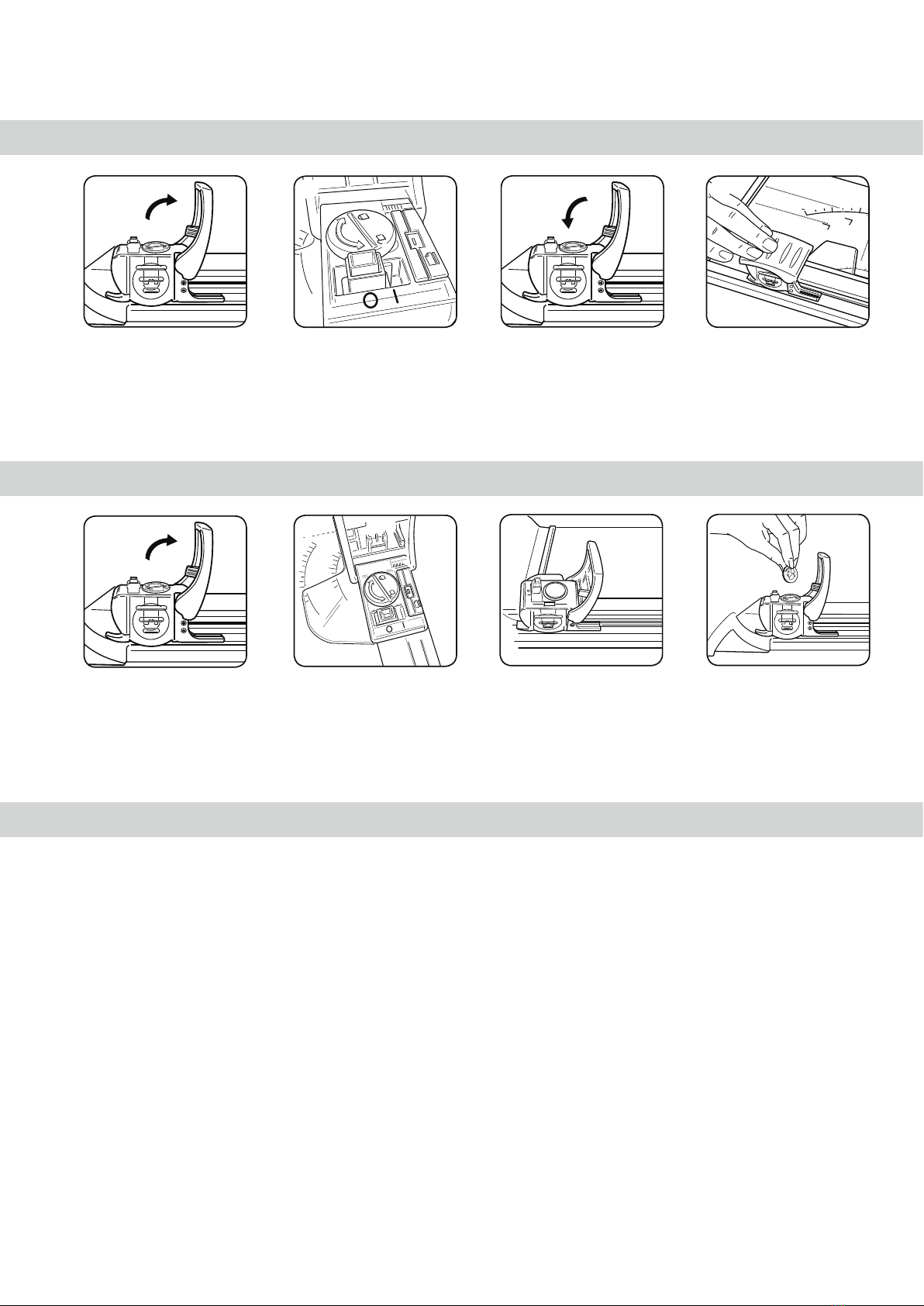 O I