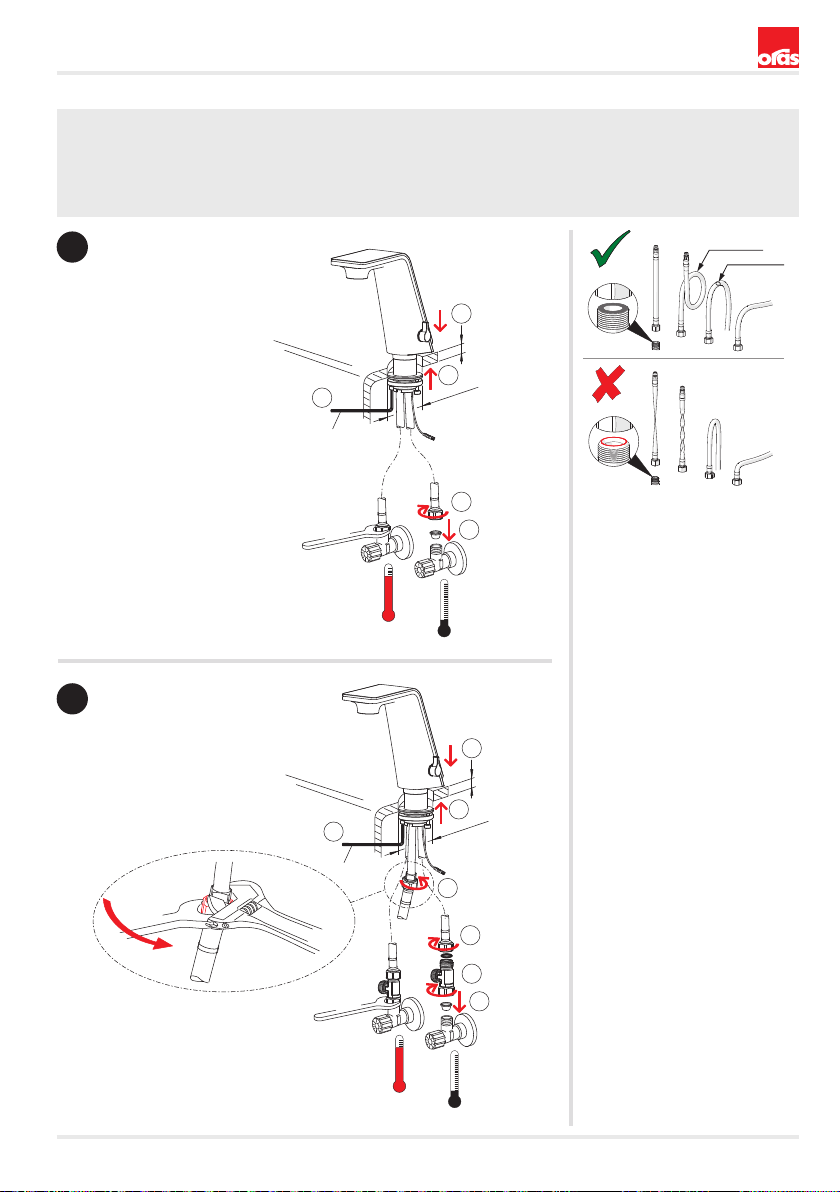 oras