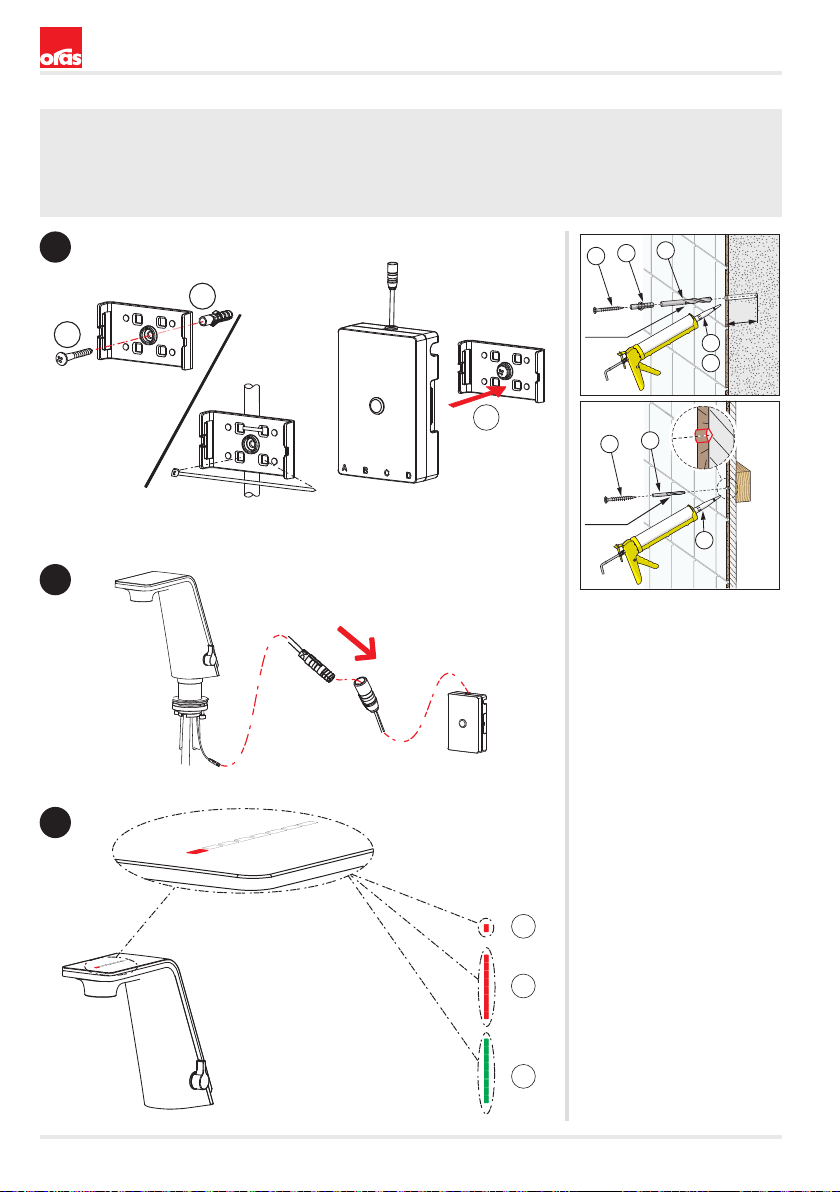 oras

A B C D