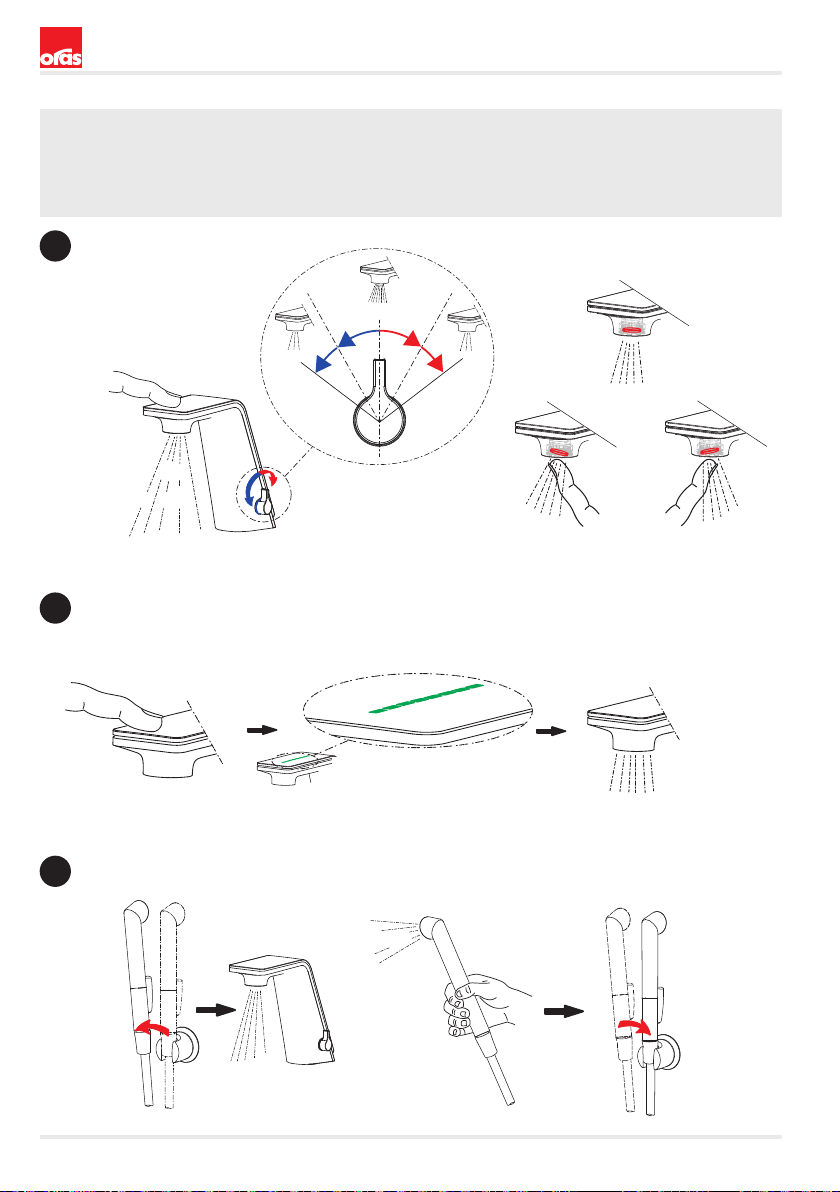 oras