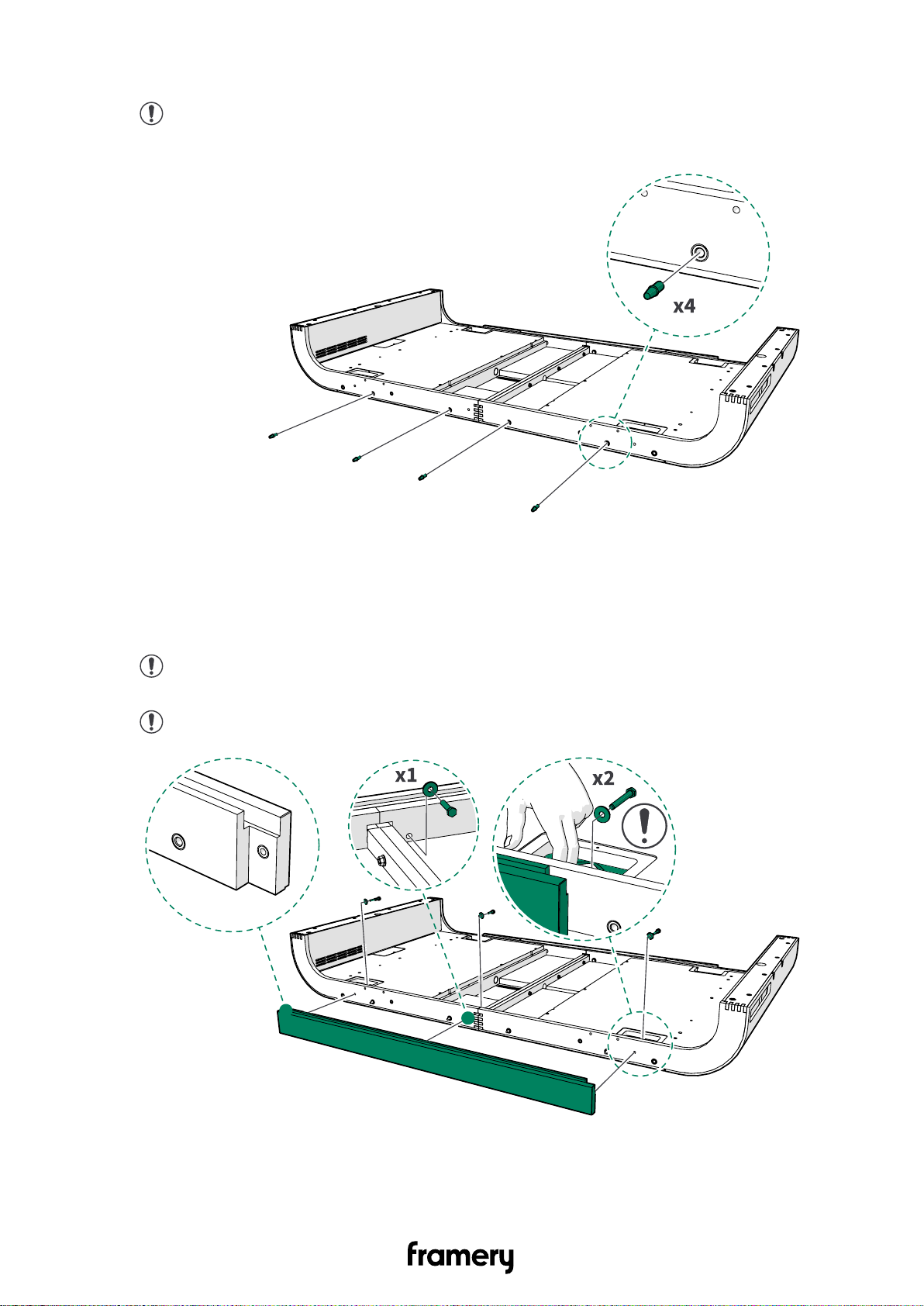 x4

x1

x2

framery