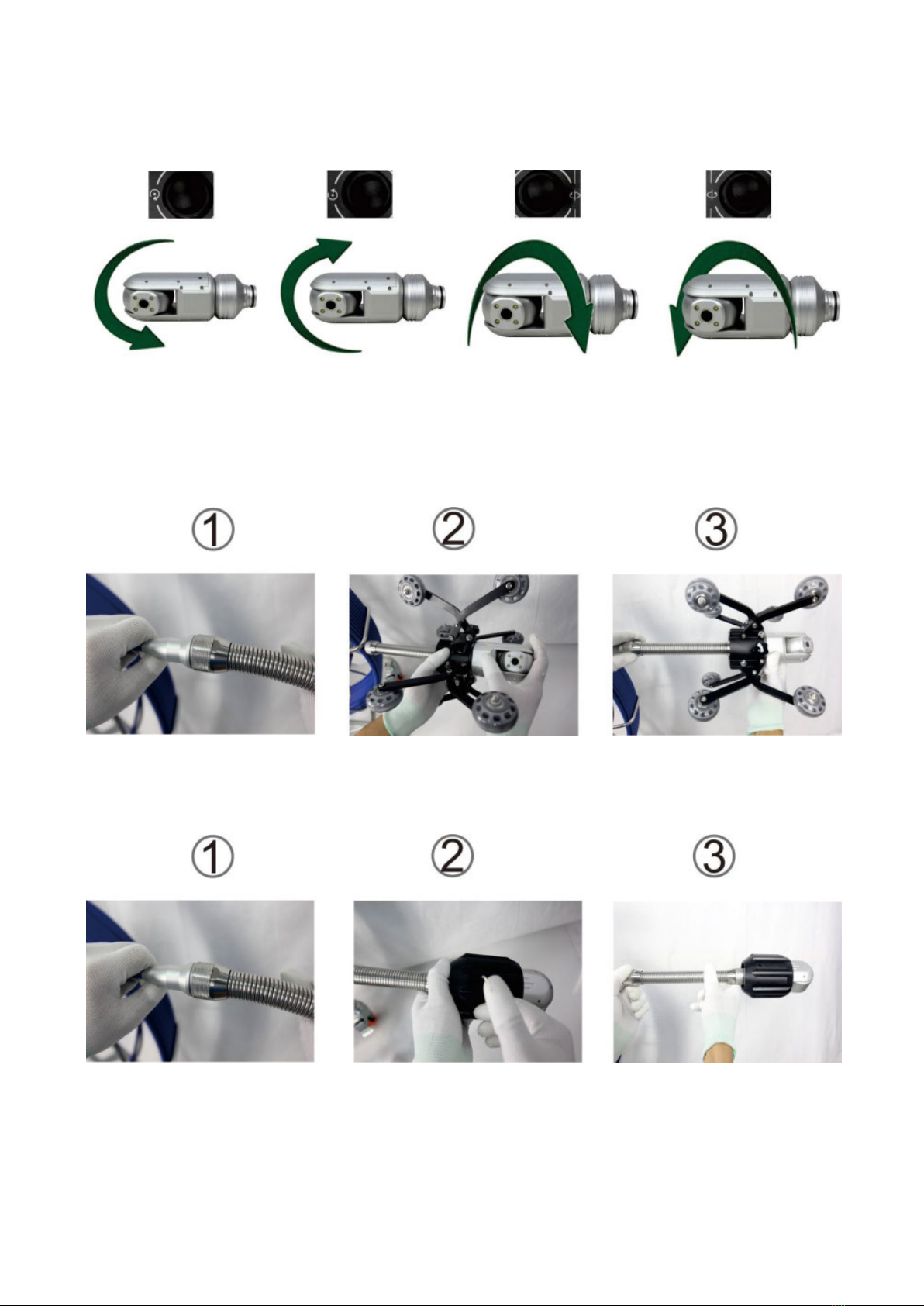 ①

②

③

①

②

③