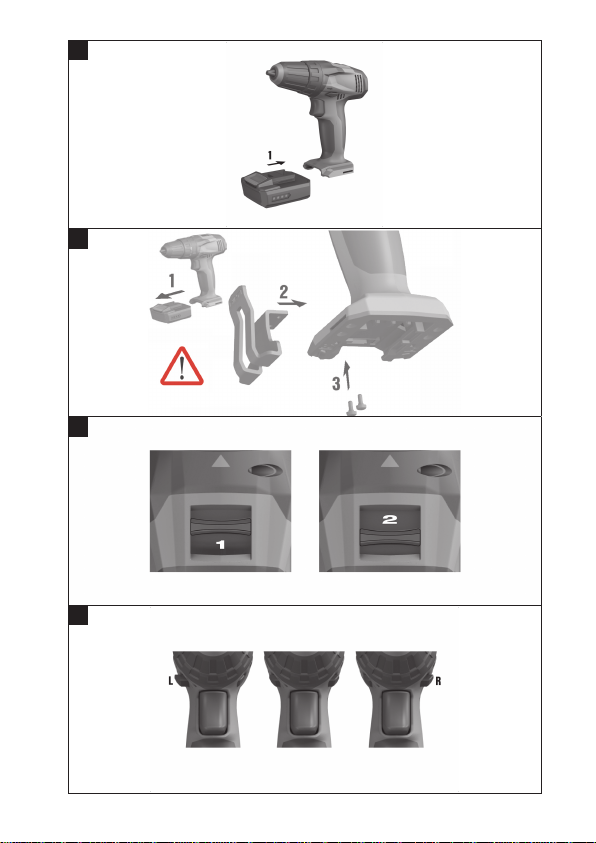 1

1

2

3

1

2

L

R