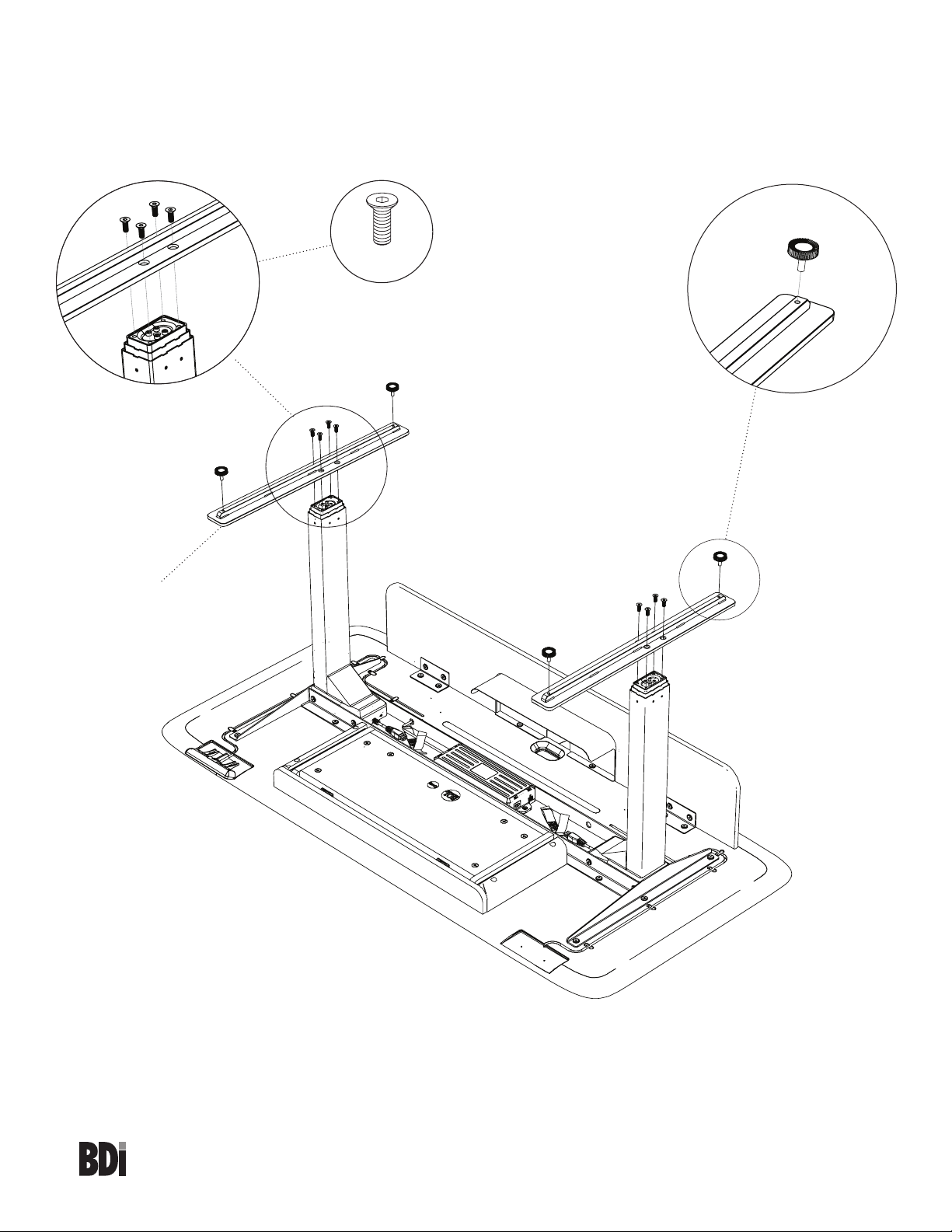 BDi