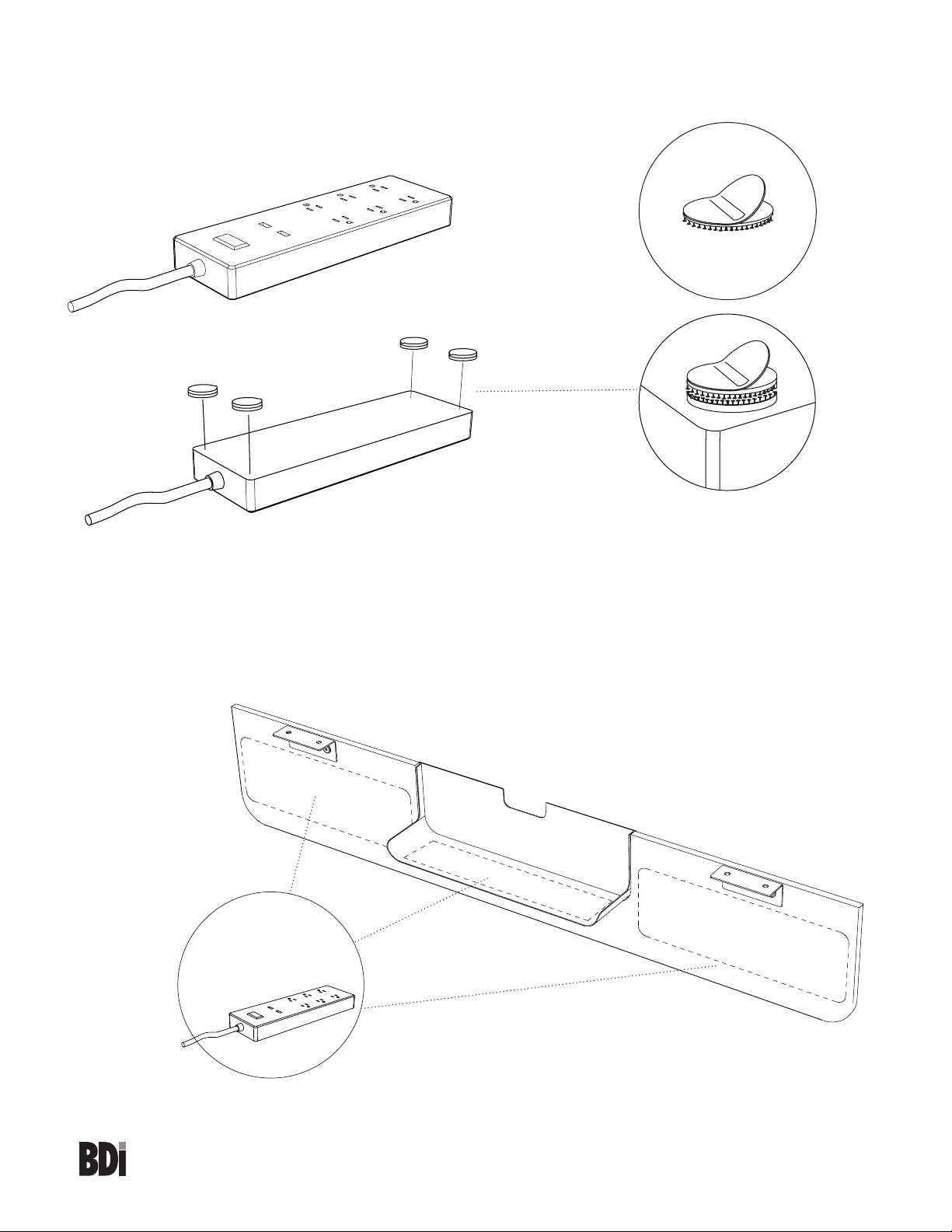 BDi