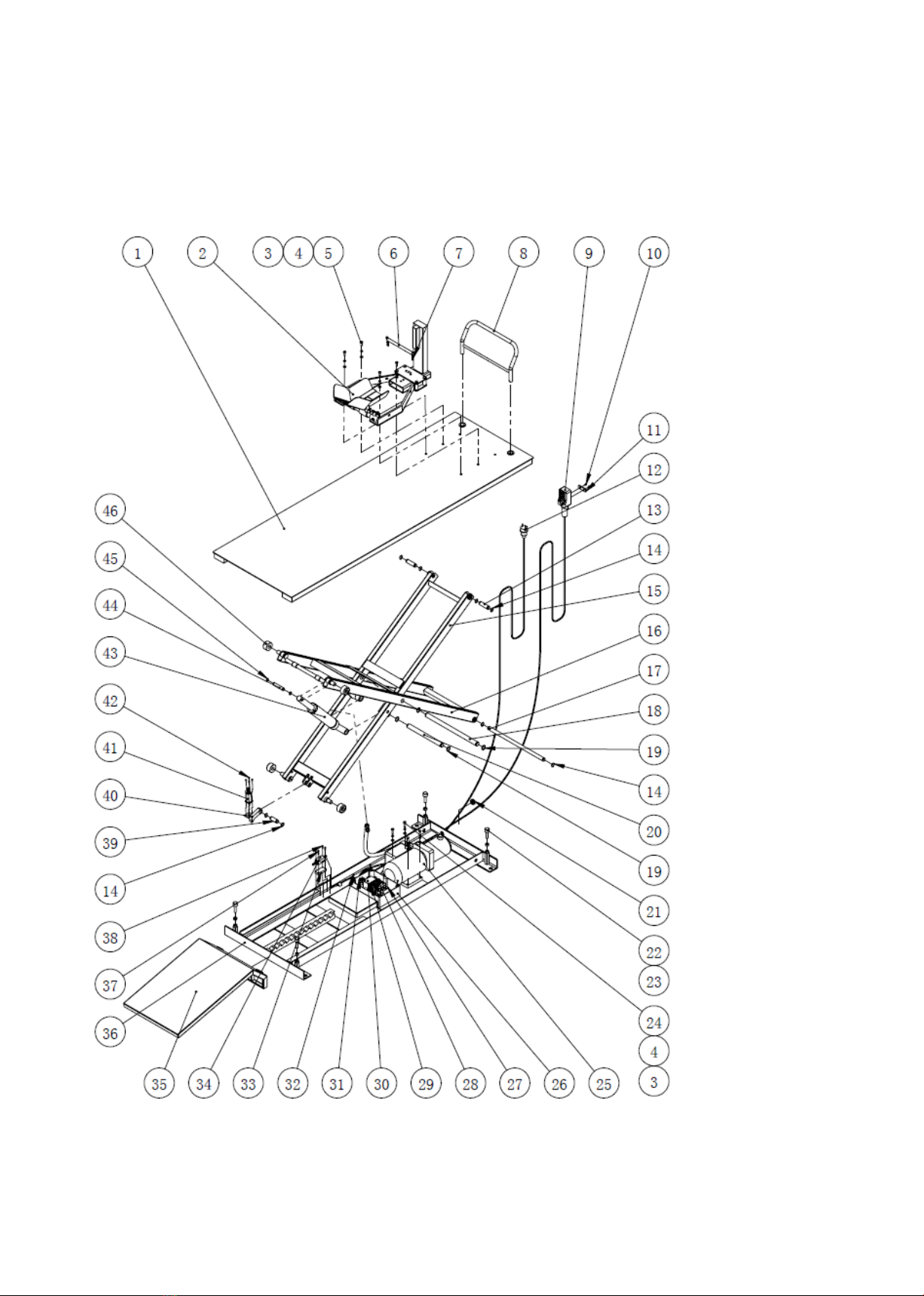 1 2 3 4 5 6 7 8 9 10

11
12
13
14
15
16
17
18
19
14
20
19
21
22
23
24
4
3

46
45
44
43
42
41
40
39
14
38
37
36

35 34 33 32 31 30 29 28 27 26 25