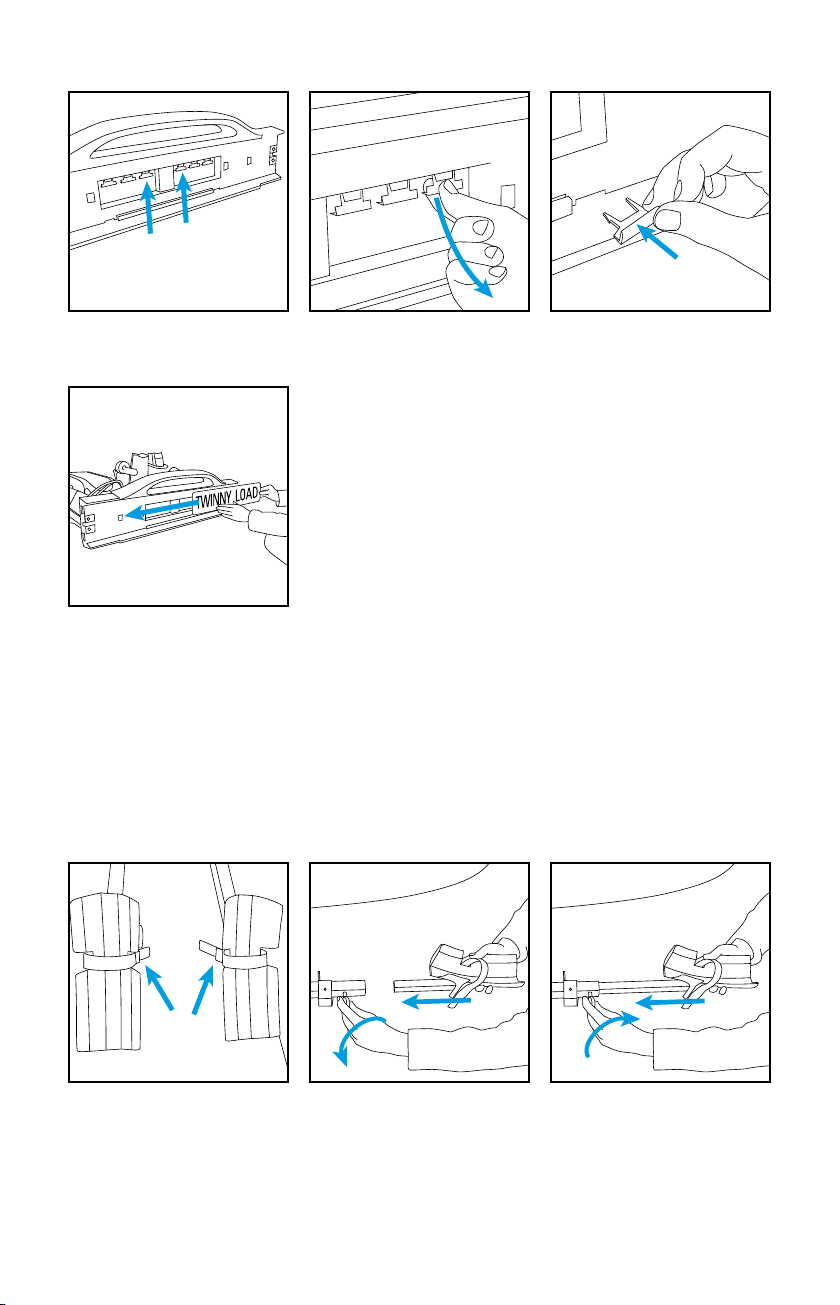 TWINNY LOAD