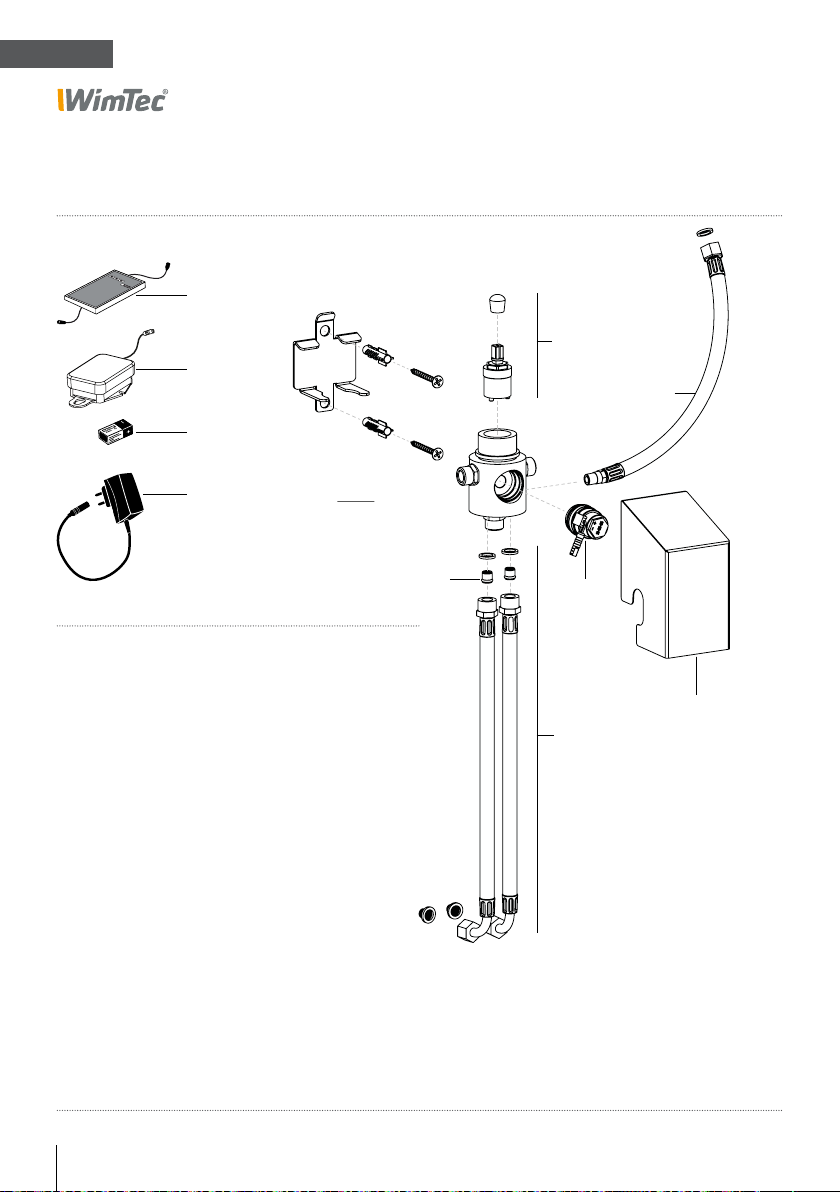 WimTec®