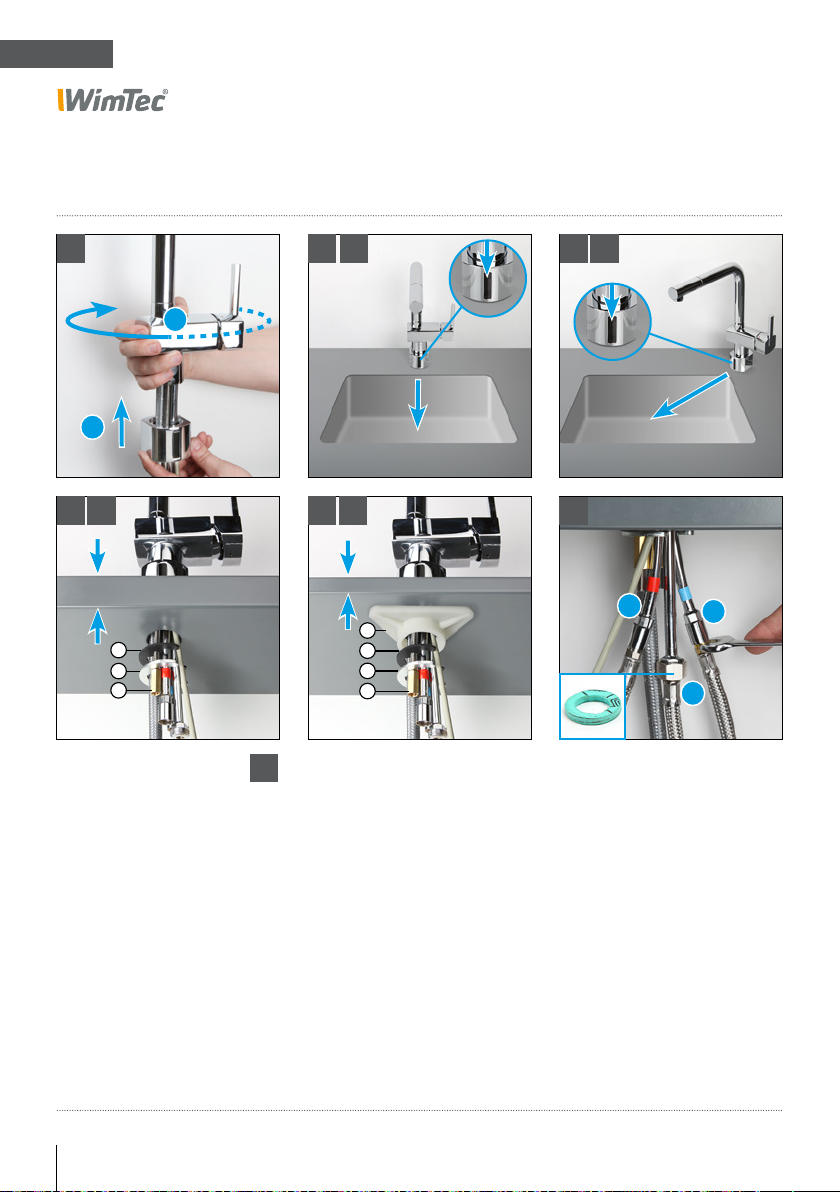 WimTec®