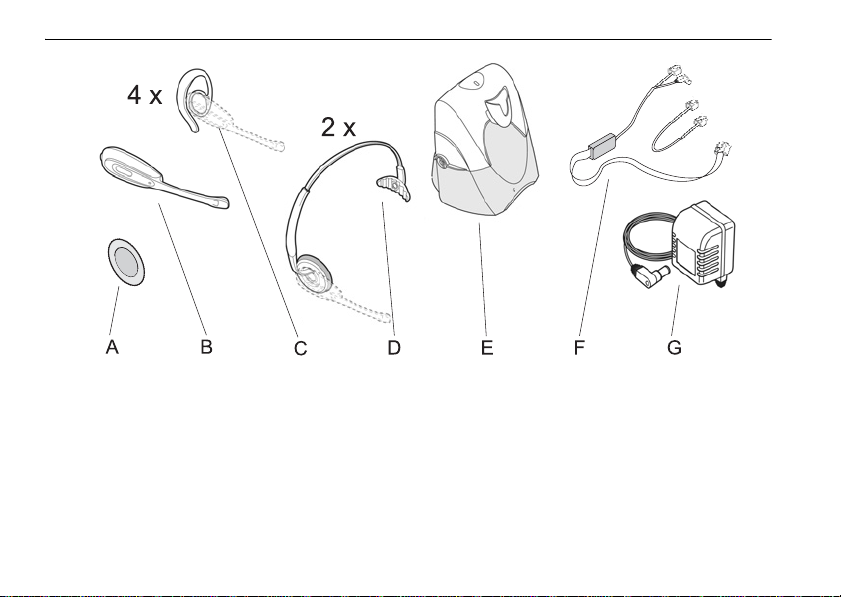 4 x

2 x

A B C D E F G