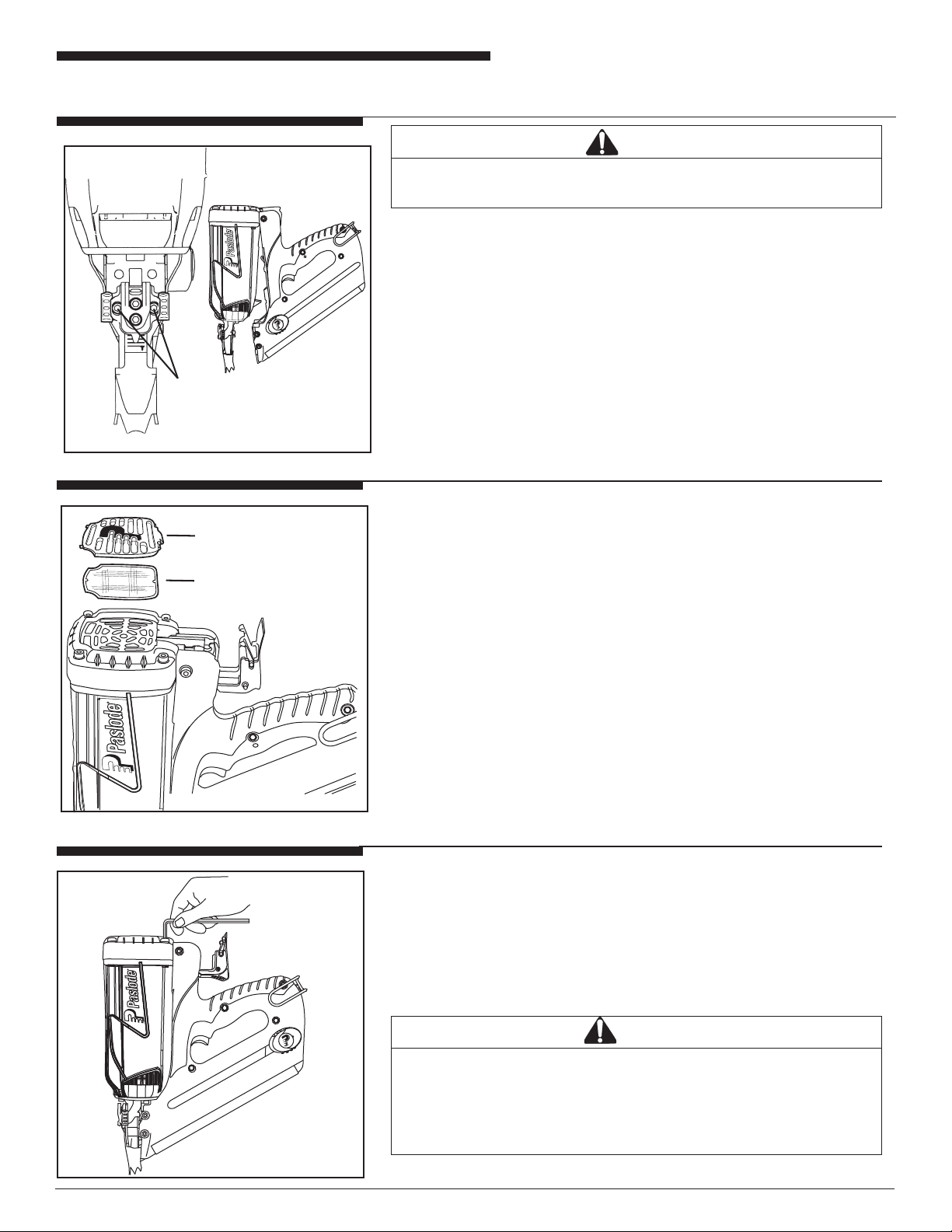 Paslode

Paslode

Paslode