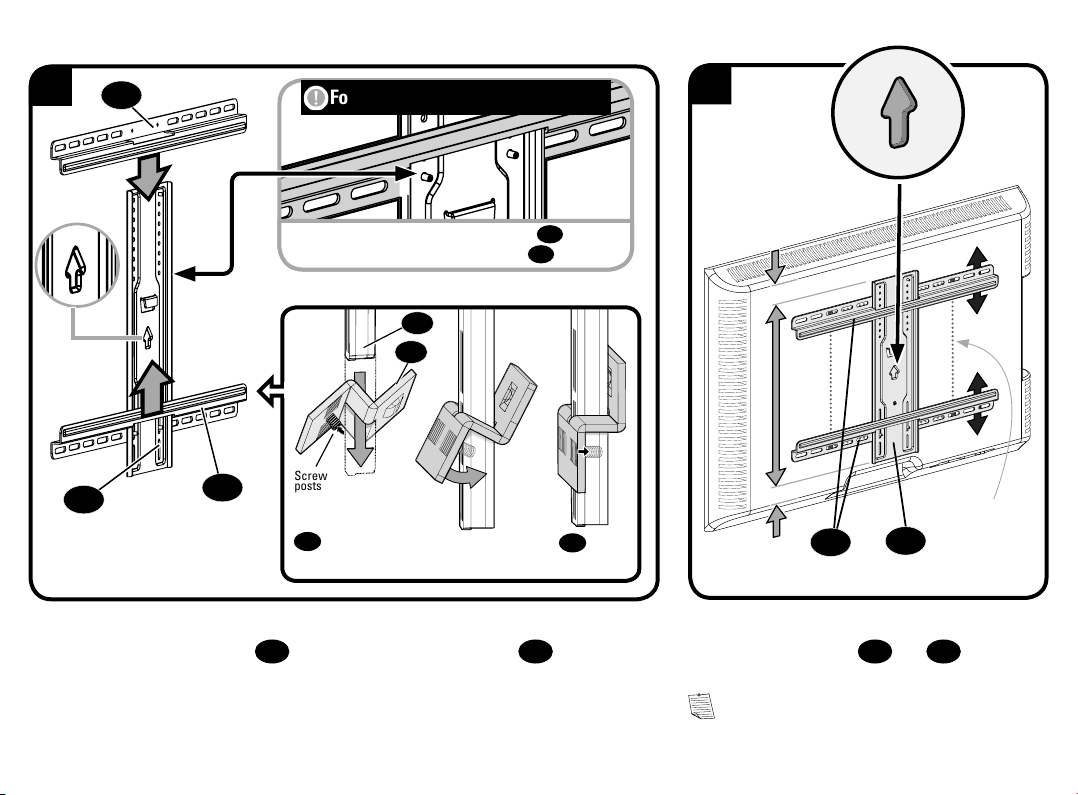 Fo

Screw posts