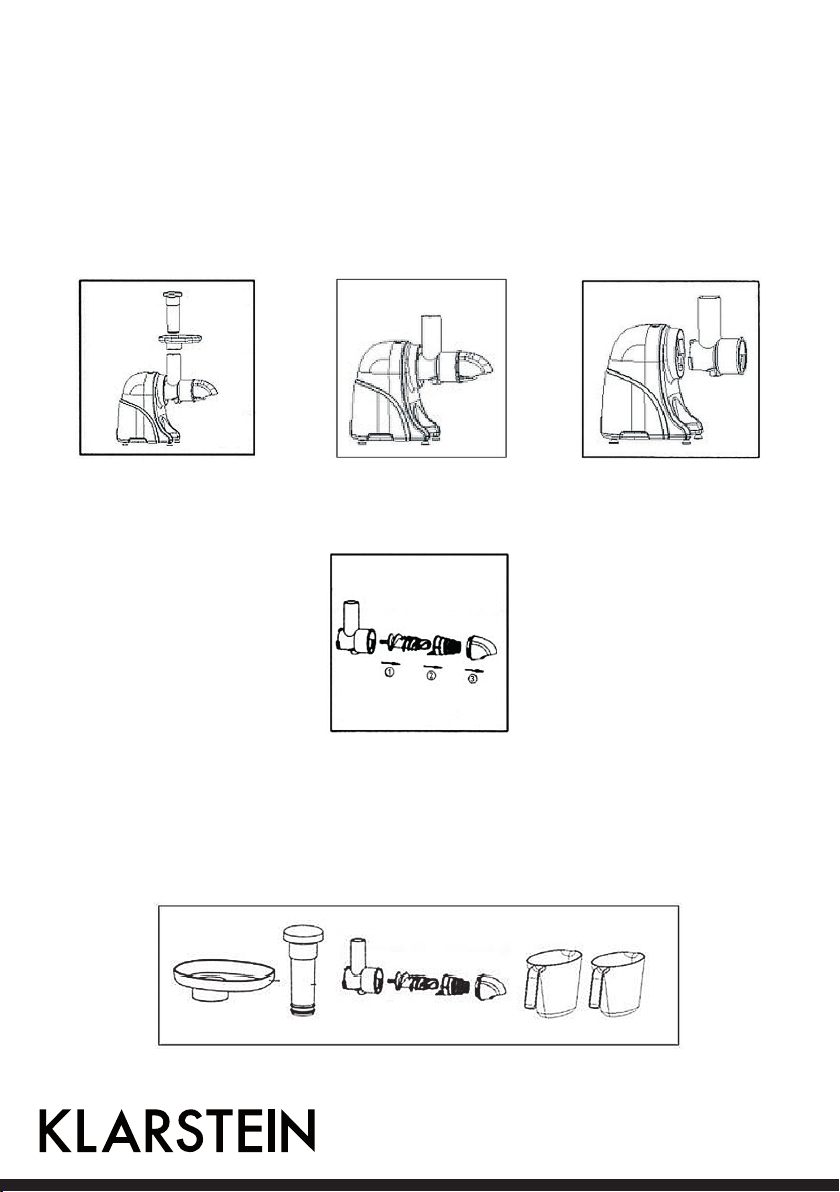 ①
②
③

KLARSTEIN