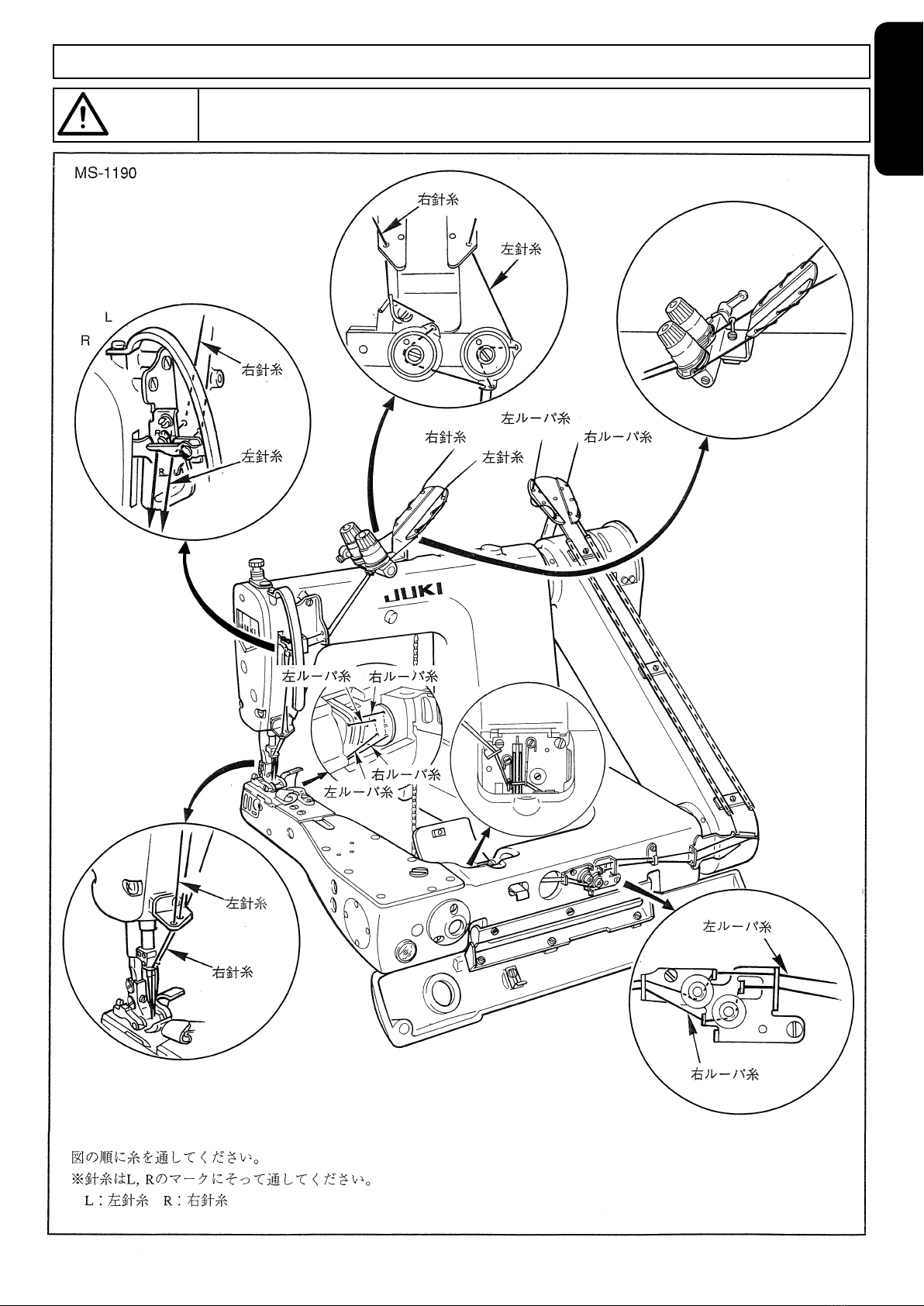 MS-1190

右針糸

左針糸

L

R

右針糸

左針糸

左ルーパ糸

右針糸

左針糸

右ルーパ糸

JUKI

左ルーパ糸

右ルーパ糸

右ルーパ糸

左ルーパ糸

左針糸

右針糸

左ルーパ糸

右ルーパ糸

図の順に糸を通してください。
※針糸はL, Rのマークにそって通してください。
L：左針糸　R：右針糸