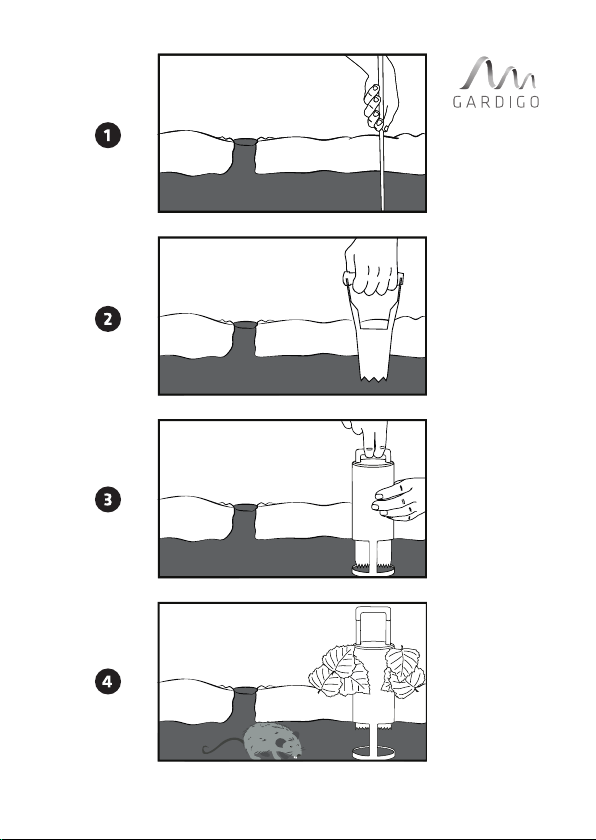 GARDIGO

1

2

3

4