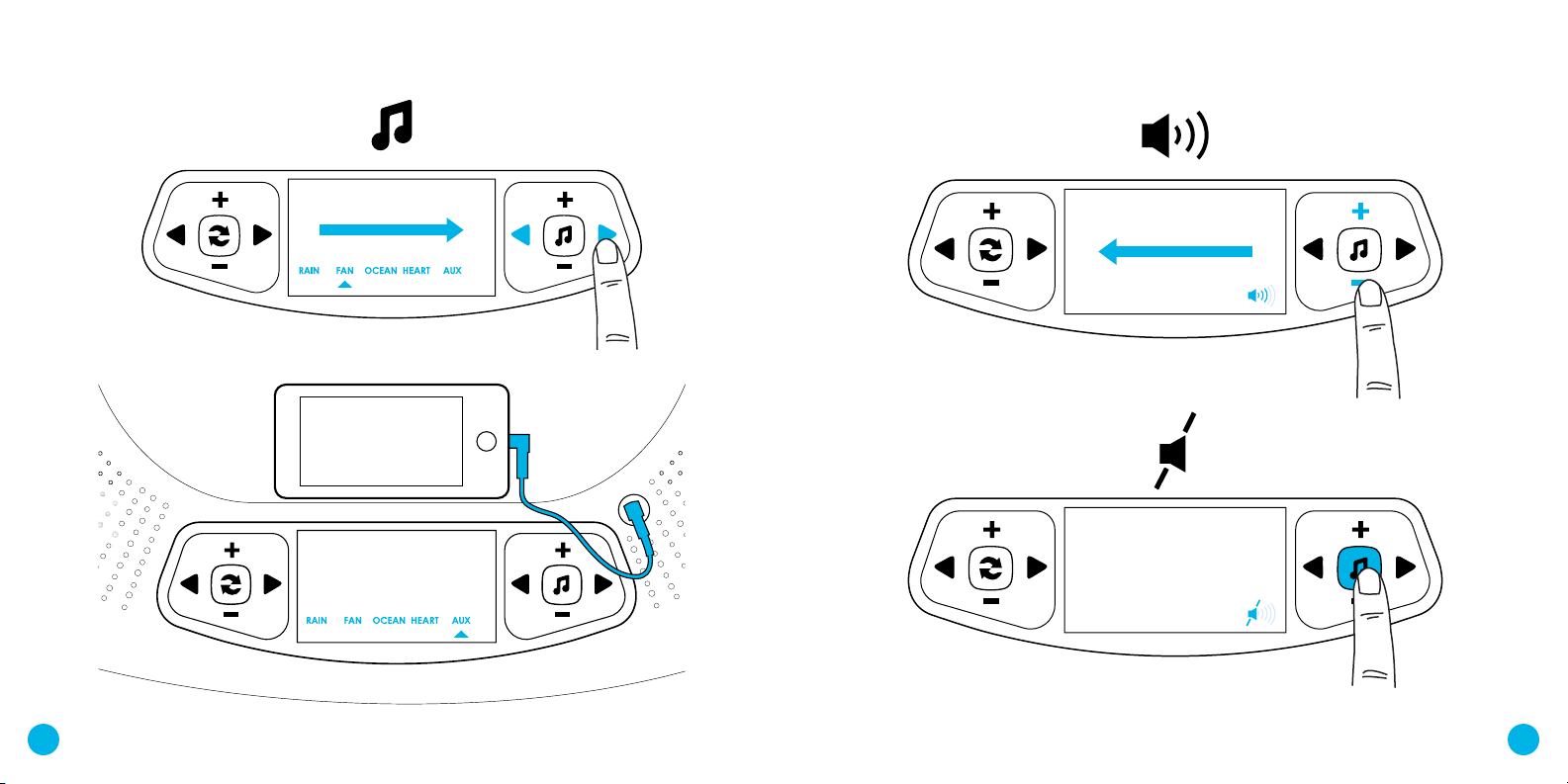 RAIN FAN OCEAN HEART AUX

RAIN FAN OCEAN HEART AUX