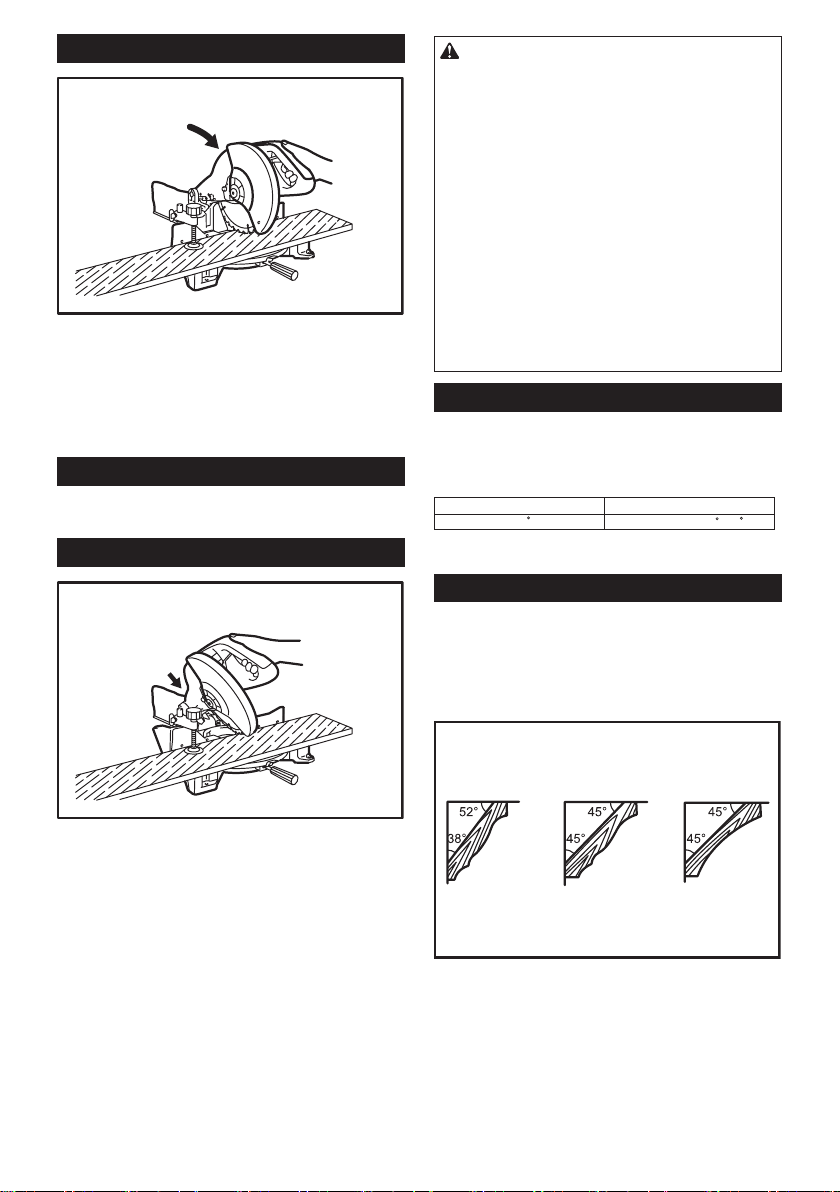 52°

38°

45°

45°

45°

45°